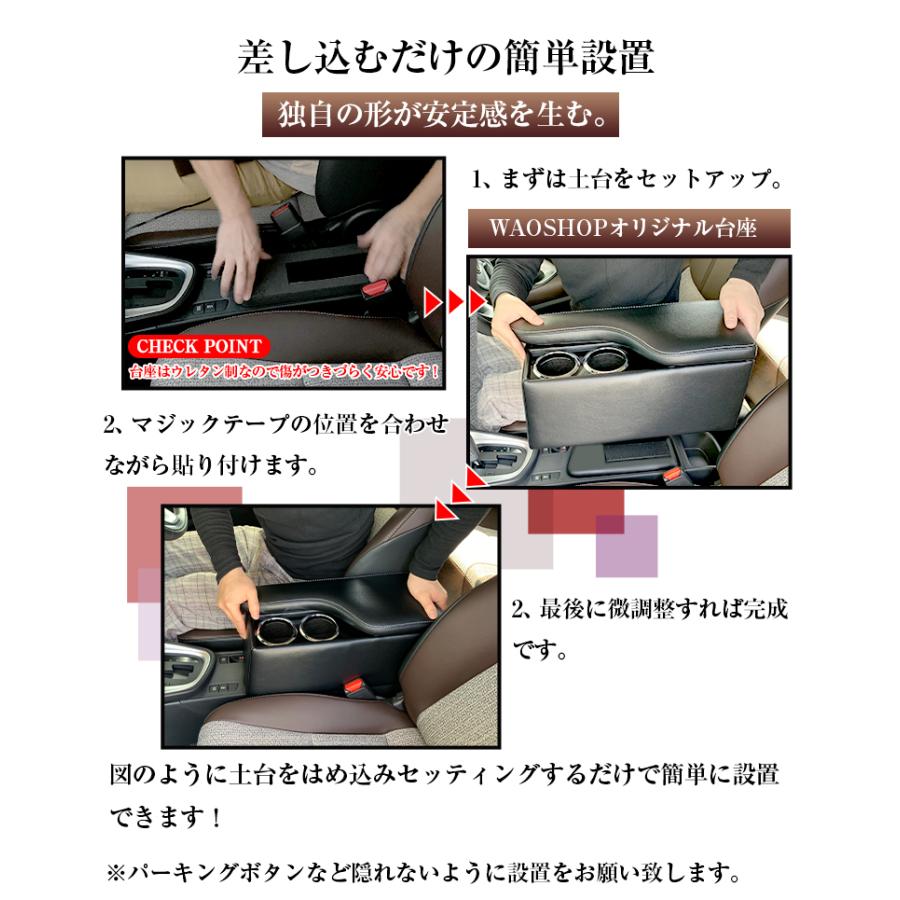 差し込むだけの簡単設置

独自の形が安定感を生む。

1、まずは土台をセットアップ。

WAOSHOPオリジナル台座

CHECK POINT
台座はウレタン制なので傷がつきづらく安心です！

2、マジックテープの位置を合わせながら貼り付けます。

2、最後に微調整すれば完成です。

図のように土台をはめ込みセッティングするだけで簡単に設置できます！

※パーキングボタンなど隠れないように設置をお願い致します。