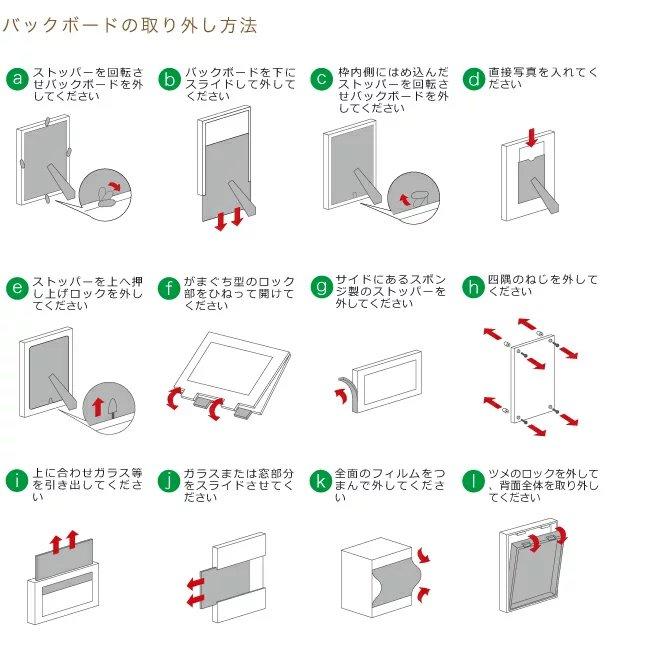 バックボードの取り外し方法

a ストッパーを回転させバックボードを外してください

b バックボードを下にスライドして外してください

c 枠内側にはめ込んだストッパーを回転させバックボードを外してください

d 直接写真を入れてください

e ストッパーを上へ押し上げロックを外してください

f がまぐち型のロック部をひねって開けてください

g サイドにあるスポンジ製のストッパーを外してください

h 四隅のねじを外してください

i 上に合わせガラス等を引き出してください

j ガラスまたは窓部分をスライドさせてください

k 全面のフィルムをつまんで外してください

l ツメのロックを外して、背面全体を取り外してください