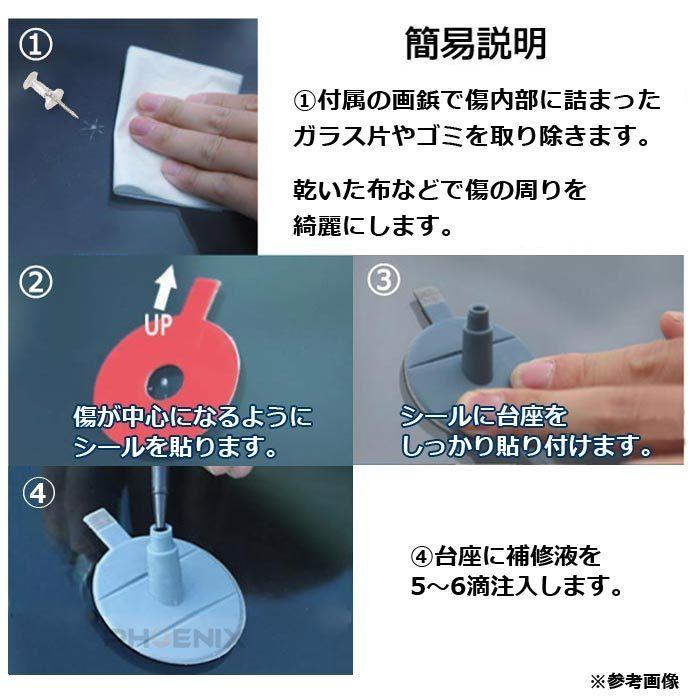 ①

簡易説明

①付属の画鋲で傷内部に詰まったガラス片やゴミを取り除きます。

乾いた布などで傷の周りを綺麗にします。

②

UP

傷が中心になるようにシールを貼ります。

③

シールに台座をしっかり貼り付けます。

④

PHOENIX

④台座に補修液を5～6滴注入します。

※参考画像