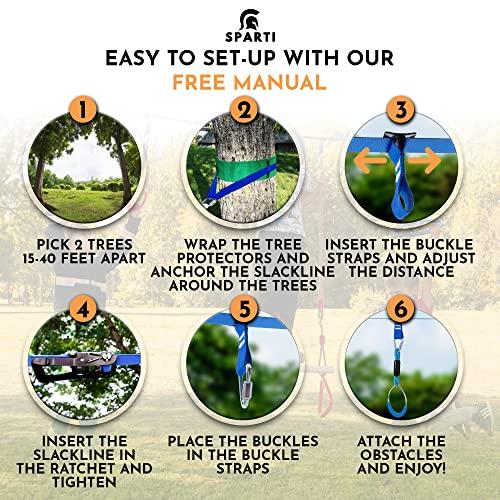 SPARTI

EASY TO SET-UP WITH OUR FREE MANUAL

1

PICK 2 TREES 15-40 FEET APART

2

WRAP THE TREE PROTECTORS AND ANCHOR THE SLACKLINE AROUND THE TREES

3

INSERT THE BUCKLE STRAPS AND ADJUST THE DISTANCE

4

INSERT THE SLACKLINE IN THE RATCHET AND TIGHTEN

5

PLACE THE BUCKLES IN THE BUCKLE STRAPS

6

ATTACH THE OBSTACLES AND ENJOY!