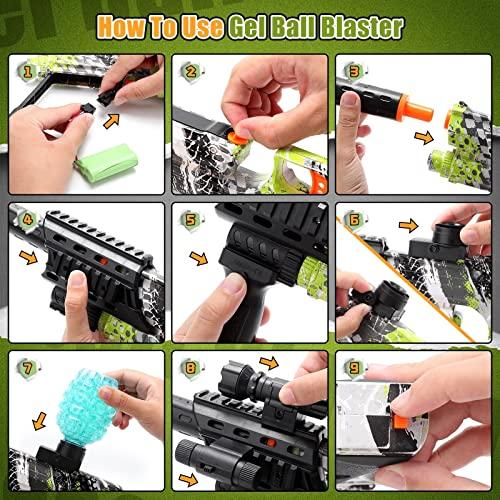 How To Use Gel Ball Blaster

1

2

3

4

5

6

7

8

9