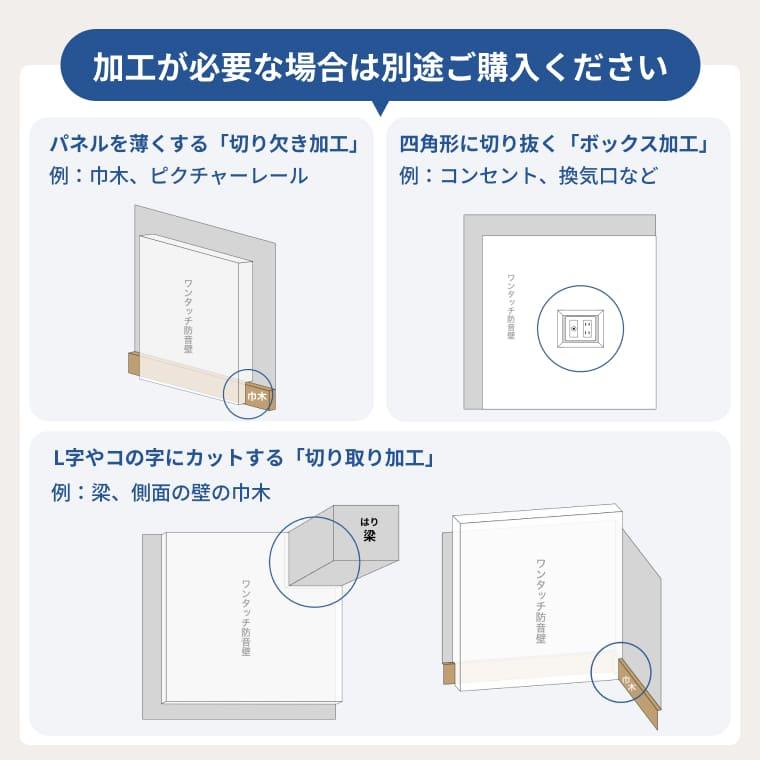 加工が必要な場合は別途ご購入ください

パネルを薄くする「切り欠き加工」
例：巾木、ピクチャーレール

ワンタッチ防音壁

巾木

四角形に切り抜く「ボックス加工」
例：コンセント、換気口など

ワンタッチ防音壁

L字やコの字にカットする「切り取り加工」
例：梁、側面の壁の巾木

はり
梁

ワンタッチ防音壁

ワンタッチ防音壁

巾木