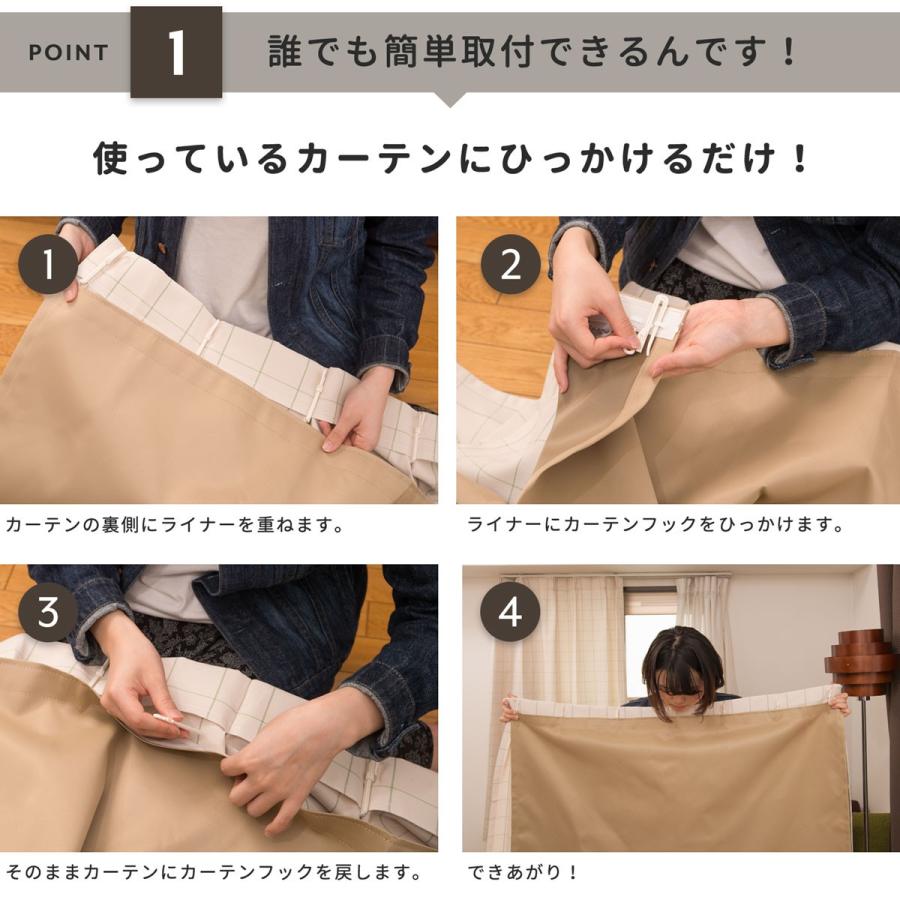 POINT 1 誰でも簡単取付できるんです！

使っているカーテンにひっかけるだけ！

1

カーテンの裏側にライナーを重ねます。

2

ライナーにカーテンフックをひっかけます。

3

そのままカーテンにカーテンフックを戻します。

4

できあがり！