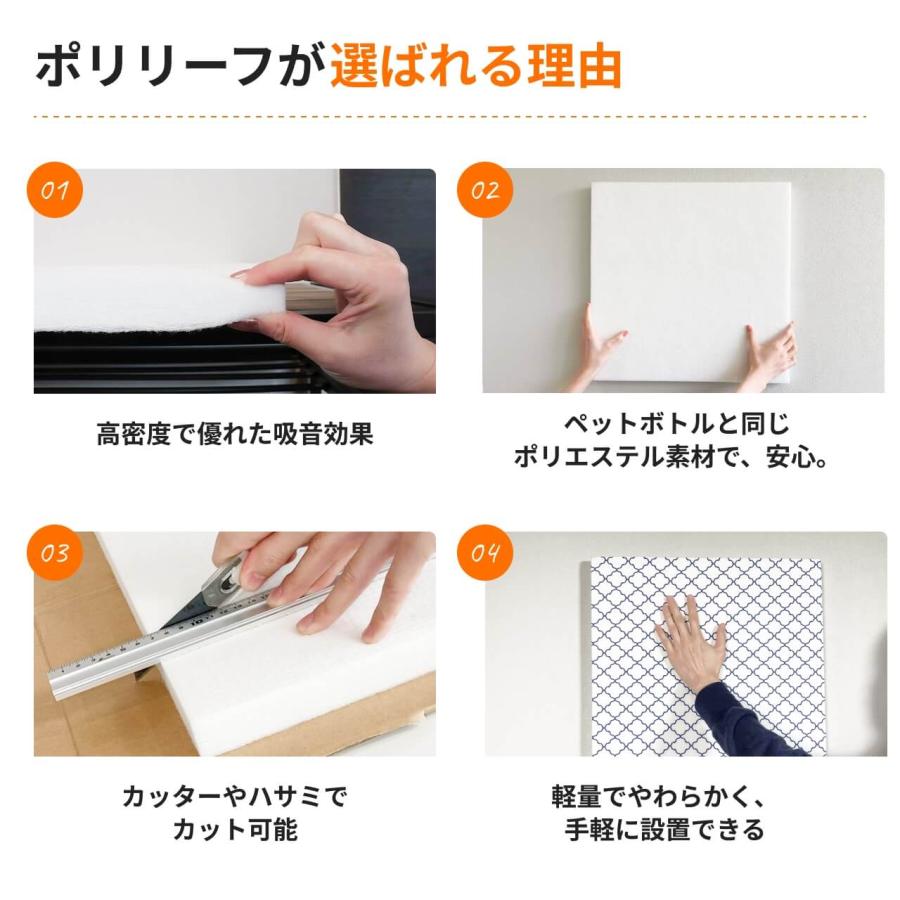 ポリリーフが選ばれる理由

01

高密度で優れた吸音効果

02

ペットボトルと同じ
ポリエステル素材で、安心。

03

カッターやハサミで
カット可能

04

軽量でやわらかく、
手軽に設置できる