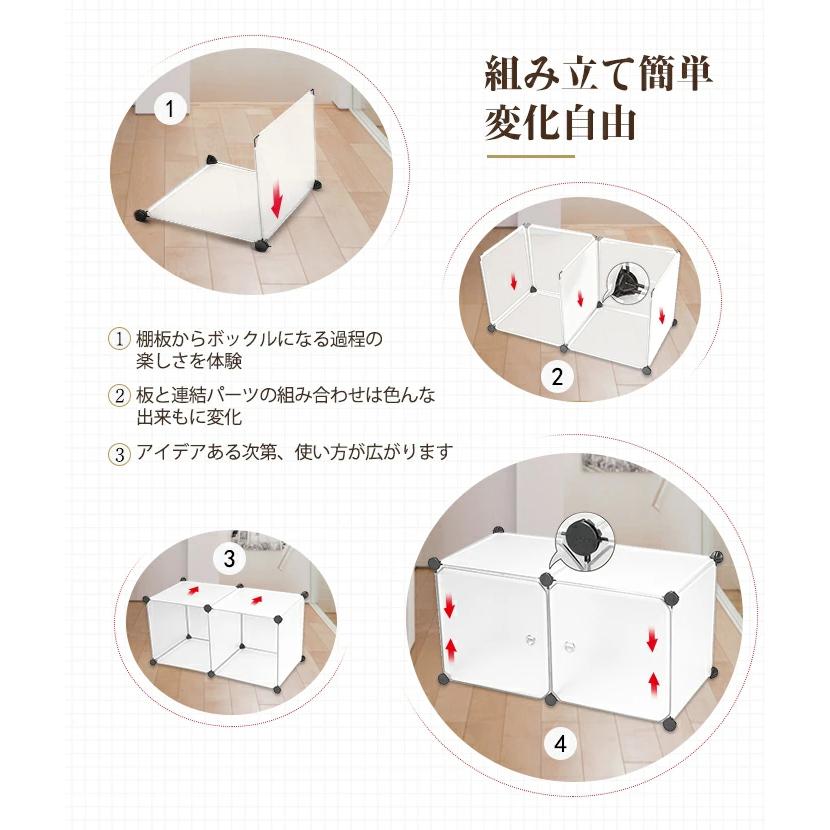 組み立て簡単
変化自由

1

2

① 棚板からボックルになる過程の楽しさを体験

② 板と連結パーツの組み合わせは色んな出来もに変化

③ アイデアある次第、使い方が広がります

3

4