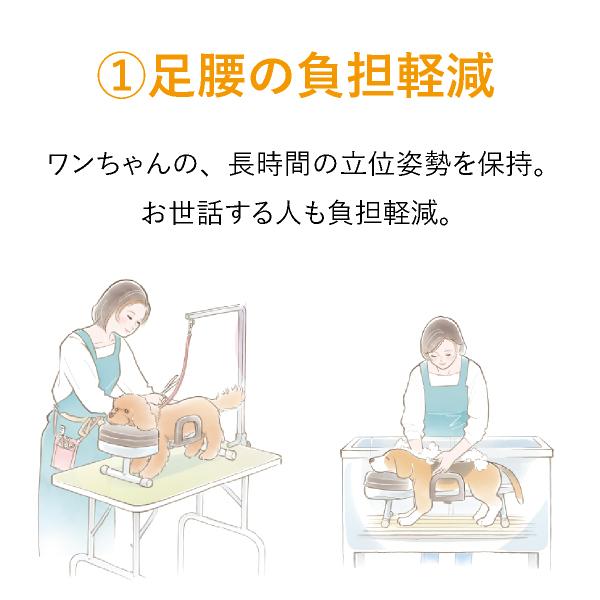 ①足腰の負担軽減

ワンちゃんの、長時間の立位姿勢を保持。
お世話する人も負担軽減。