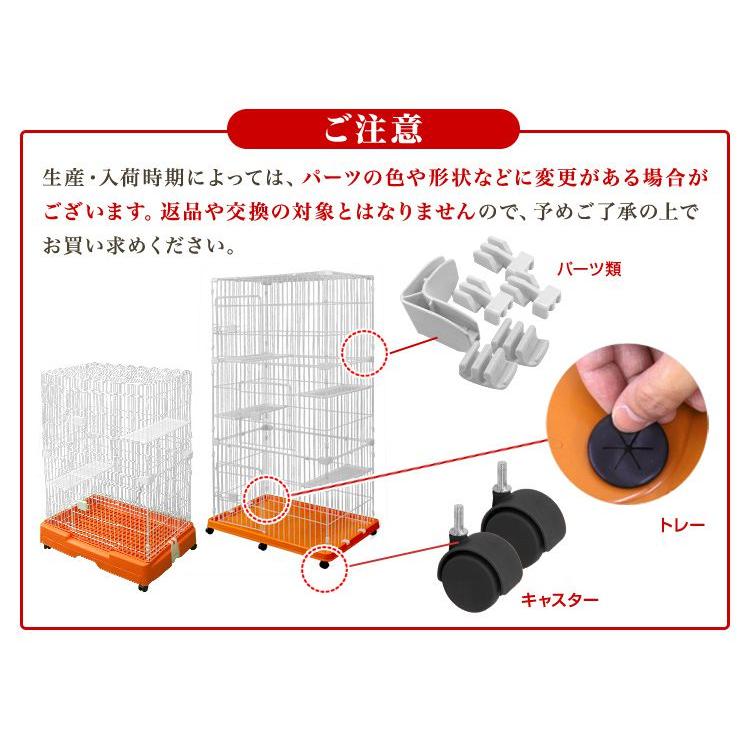 ご注意

生産・入荷時期によっては、パーツの色や形状などに変更がある場合がございます。返品や交換の対象とはなりませんので、予めご了承の上でお買い求めください。

パーツ類

トレー

キャスター