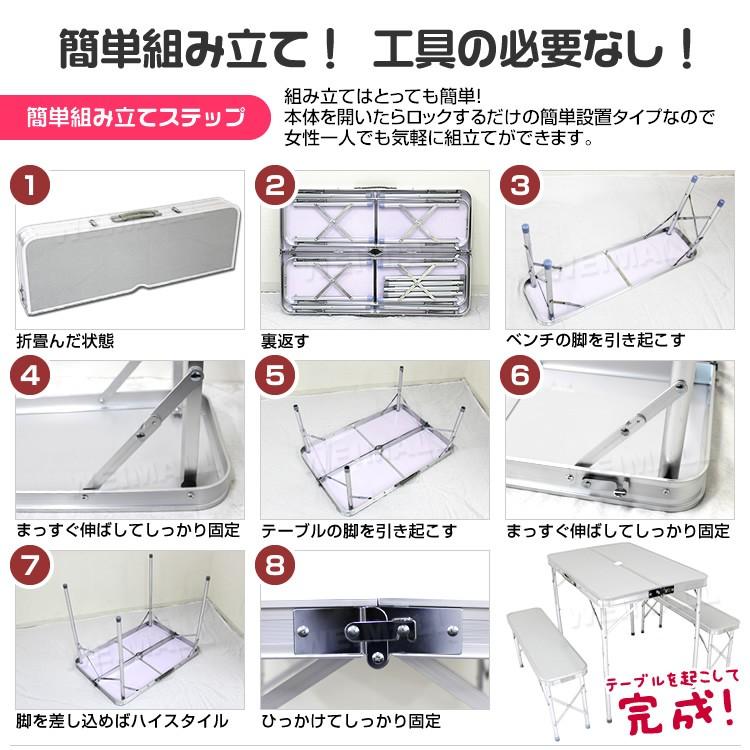 簡単組み立て！ 工具の必要なし！

簡単組み立てステップ

組み立てはとっても簡単!
本体を開いたらロックするだけの簡単設置タイプなので
女性一人でも気軽に組立てができます。

1
折畳んだ状態

2
裏返す

3
ベンチの脚を引き起こす

4
まっすぐ伸ばしてしっかり固定

5
テーブルの脚を引き起こす

6
まっすぐ伸ばしてしっかり固定

7
脚を差し込めばハイスタイル

8
ひっかけてしっかり固定

テーブルを起こして
完成！