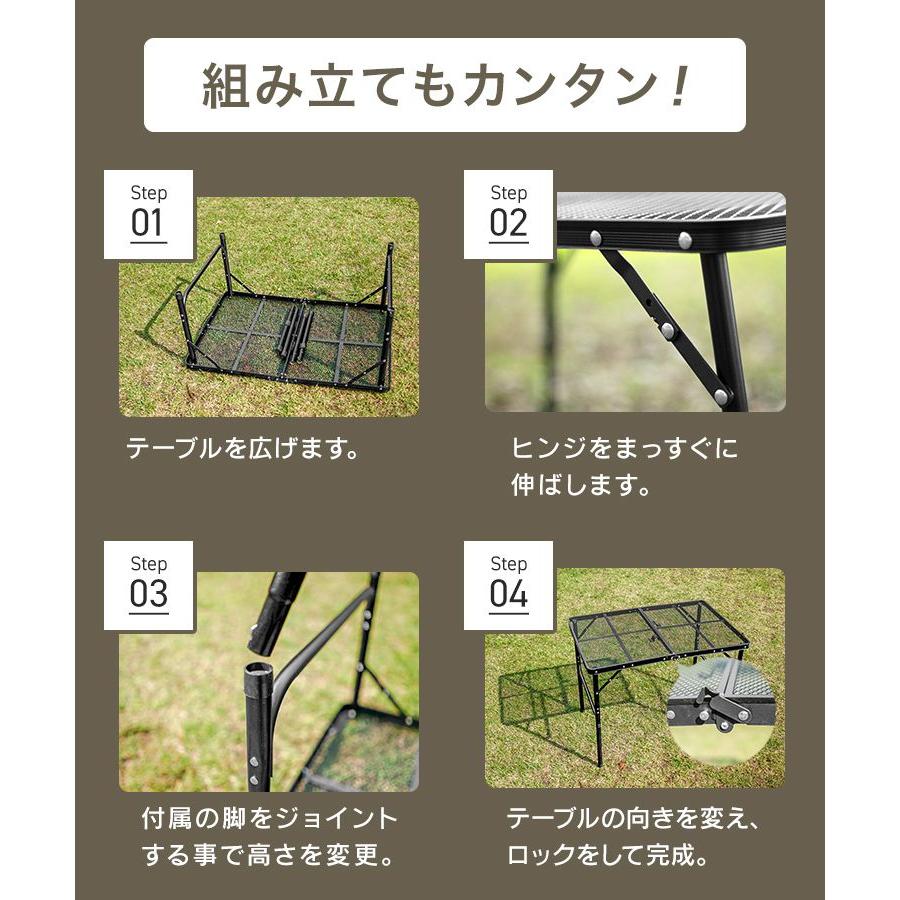 組み立てもカンタン！

Step
01

テーブルを広げます。

Step
02

ヒンジをまっすぐに伸ばします。

Step
03

付属の脚をジョイントする事で高さを変更。

Step
04

テーブルの向きを変え、ロックをして完成。