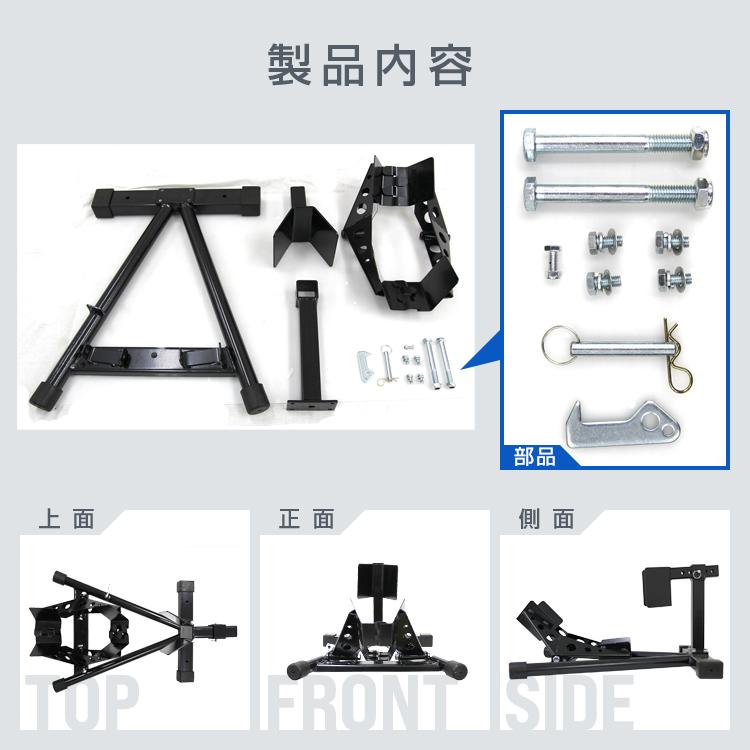 製品内容

部品

上面

TOP

正面

FRONT

側面

SIDE