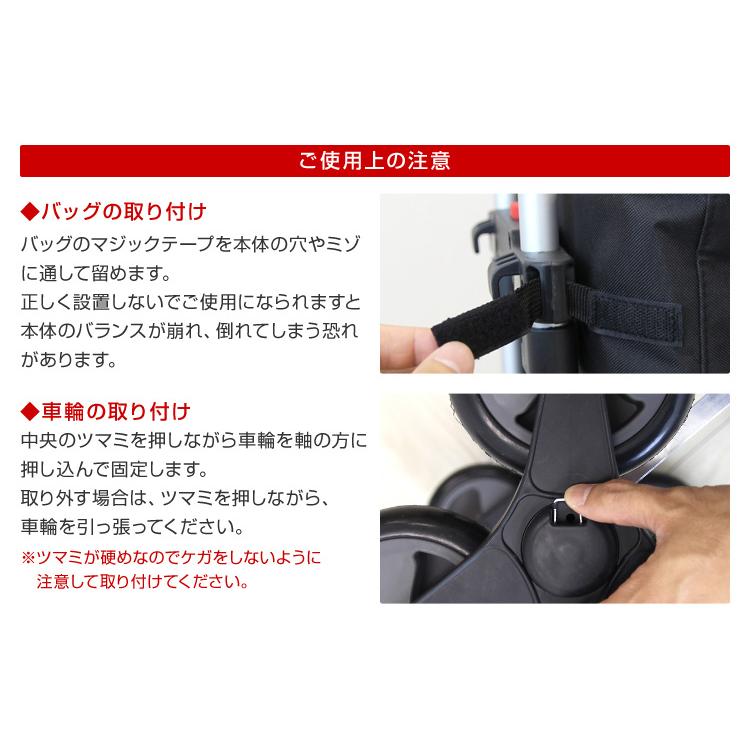 ご使用上の注意

◆バッグの取り付け

バッグのマジックテープを本体の穴やミゾに通して留めます。
正しく設置しないでご使用になられますと本体のバランスが崩れ、倒れてしまう恐れがあります。

◆車輪の取り付け

中央のツマミを押しながら車輪を軸の方に押し込んで固定します。
取り外す場合は、ツマミを押しながら、車輪を引っ張ってください。
※ツマミが硬めなのでケガをしないように注意して取り付けてください。