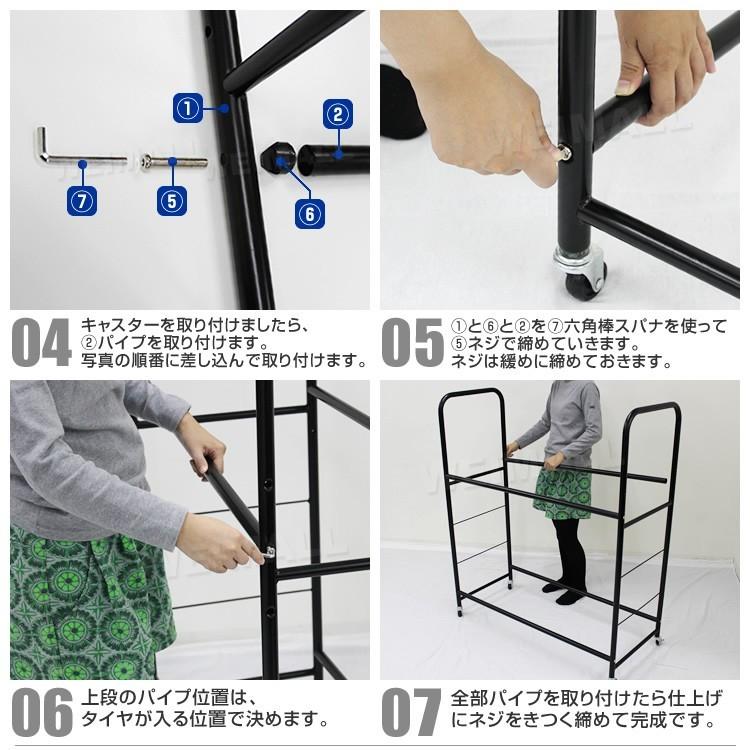 ①
②
⑦
⑤
⑥

04 キャスターを取り付けましたら、②パイプを取り付けます。写真の順番に差し込んで取り付けます。

05 ①と⑥と②を⑦六角棒スパナを使って⑤ネジで締めていきます。ネジは緩めに締めておきます。

06 上段のパイプ位置は、タイヤが入る位置で決めます。

07 全部パイプを取り付けたら仕上げにネジをきつく締めて完成です。