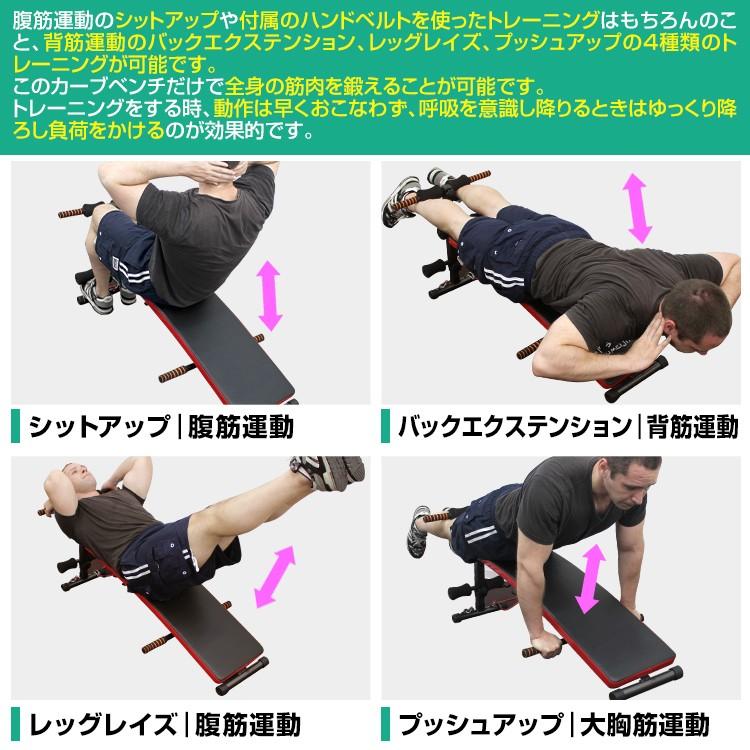 腹筋運動のシットアップや付属のハンドベルトを使ったトレーニングはもちろんのこと、背筋運動のバックエクステンション、レッグレイズ、プッシュアップの4種類のトレーニングが可能です。
このカーブベンチだけで全身の筋肉を鍛えることが可能です。
トレーニングをする時、動作は早くおこなわず、呼吸を意識し降りるときはゆっくり降ろし負荷をかけるのが効果的です。

シットアップ｜腹筋運動

バックエクステンション｜背筋運動

レッグレイズ｜腹筋運動

プッシュアップ｜大胸筋運動