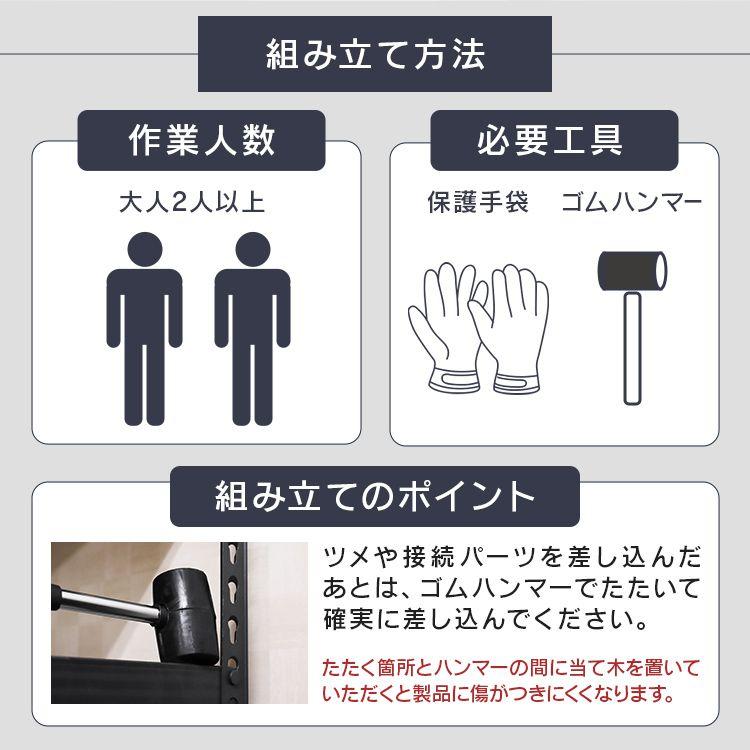 組み立て方法

作業人数

大人2人以上

必要工具

保護手袋　ゴムハンマー

組み立てのポイント

ツメや接続パーツを差し込んだあとは、ゴムハンマーでたたいて確実に差し込んでください。

たたく箇所とハンマーの間に当て木を置いていただくと製品に傷がつきにくくなります。