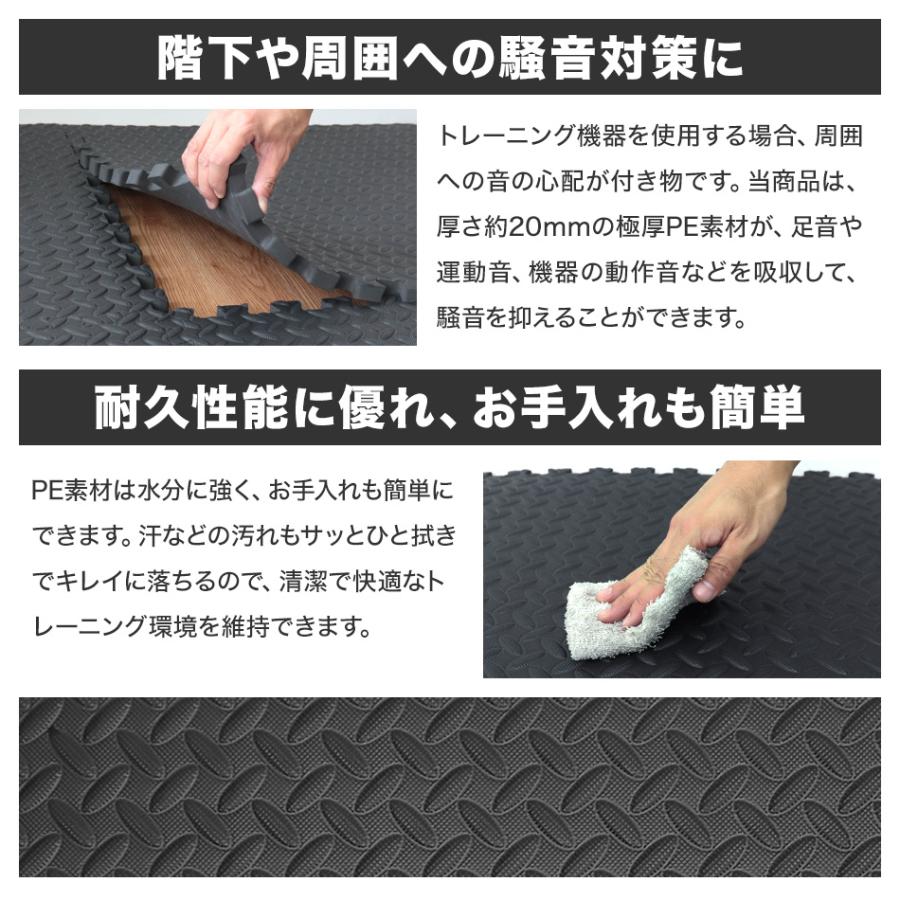 階下や周囲への騒音対策に

トレーニング機器を使用する場合、周囲への音の心配が付き物です。当商品は、厚さ約20mmの極厚PE素材が、足音や運動音、機器の動作音などを吸収して、騒音を抑えることができます。

耐久性能に優れ、お手入れも簡単

PE素材は水分に強く、お手入れも簡単にできます。汗などの汚れもサッとひと拭きでキレイに落ちるので、清潔で快適なトレーニング環境を維持できます。