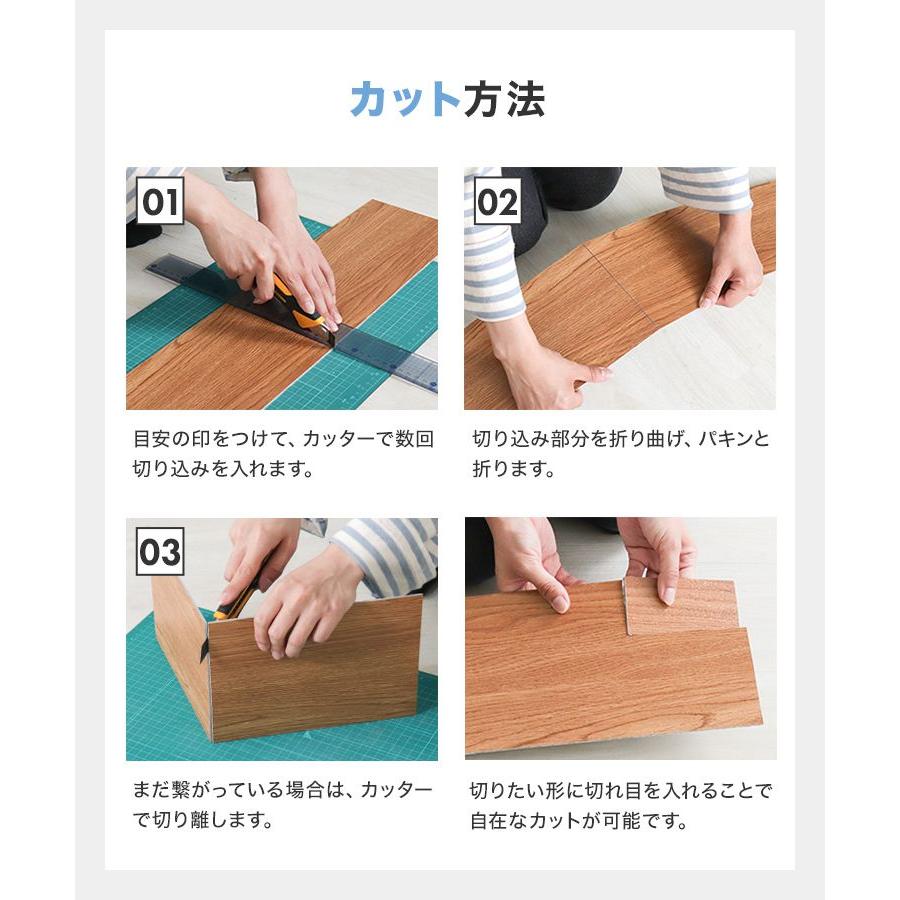 カット方法

01

目安の印をつけて、カッターで数回切り込みを入れます。

02

切り込み部分を折り曲げ、パキンと折ります。

03

まだ繋がっている場合は、カッターで切り離します。

切りたい形に切れ目を入れることで自在なカットが可能です。