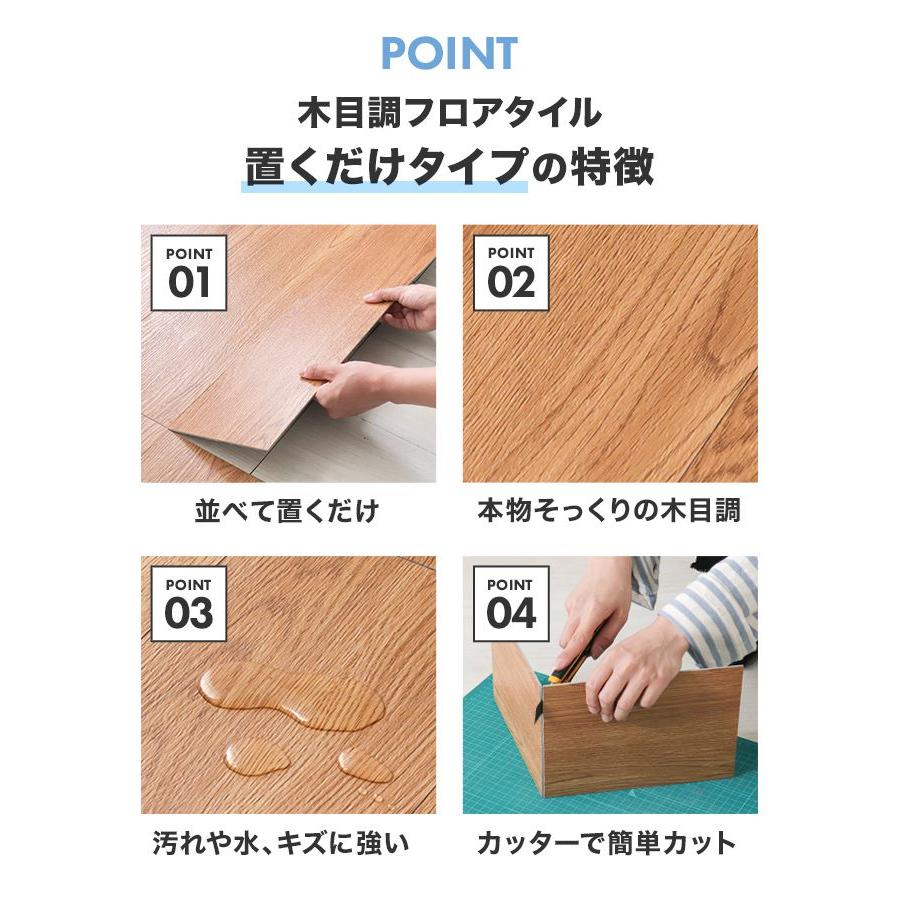 POINT

木目調フロアタイル

置くだけタイプの特徴

POINT
01

並べて置くだけ

POINT
02

本物そっくりの木目調

POINT
03

汚れや水、キズに強い

POINT
04

カッターで簡単カット