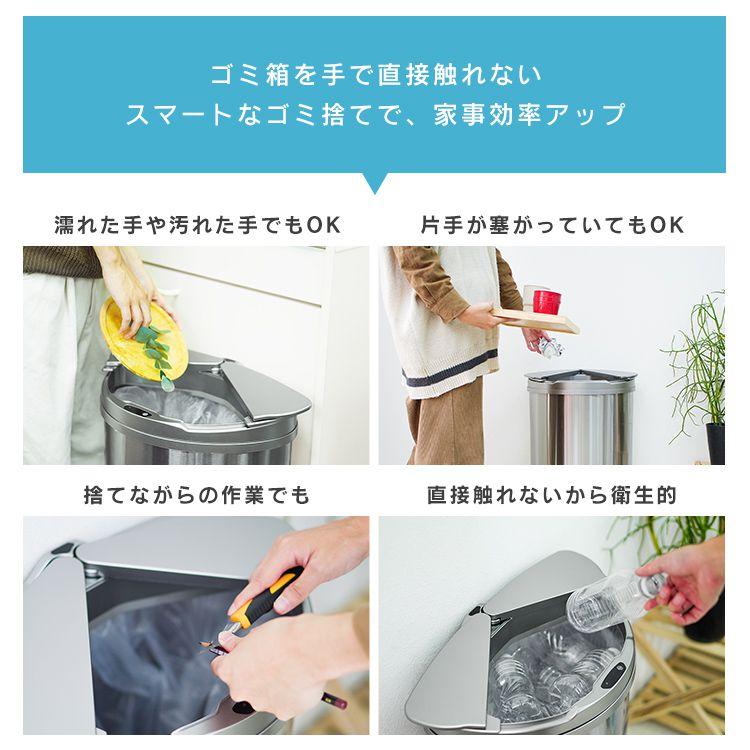 ゴミ箱を手で直接触れない
スマートなゴミ捨てで、家事効率アップ

濡れた手や汚れた手でもOK

片手が塞がっていてもOK

捨てながらの作業でも

直接触れないから衛生的