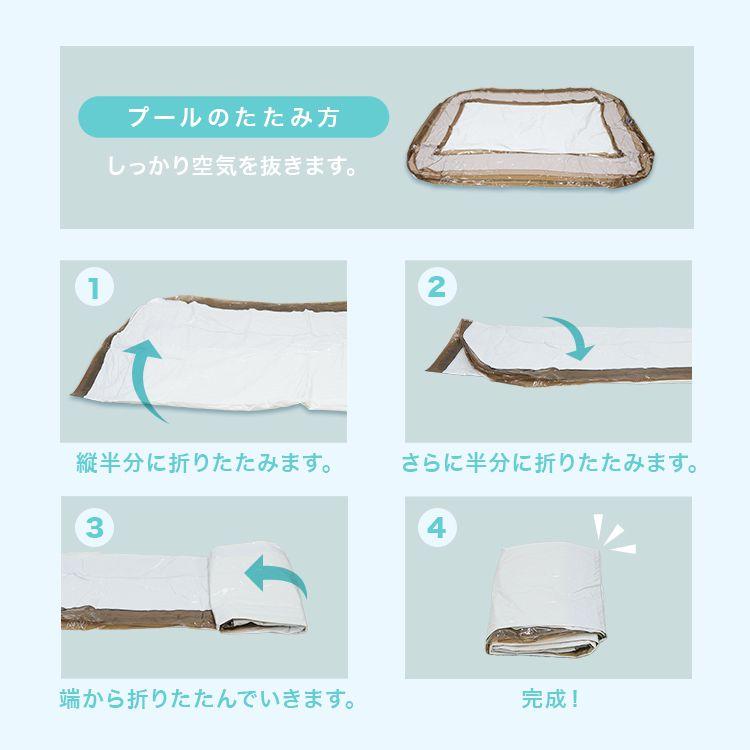 プールのたたみ方

しっかり空気を抜きます。

1

縦半分に折りたたみます。

2

さらに半分に折りたたみます。

3

端から折りたたんでいきます。

4

完成！