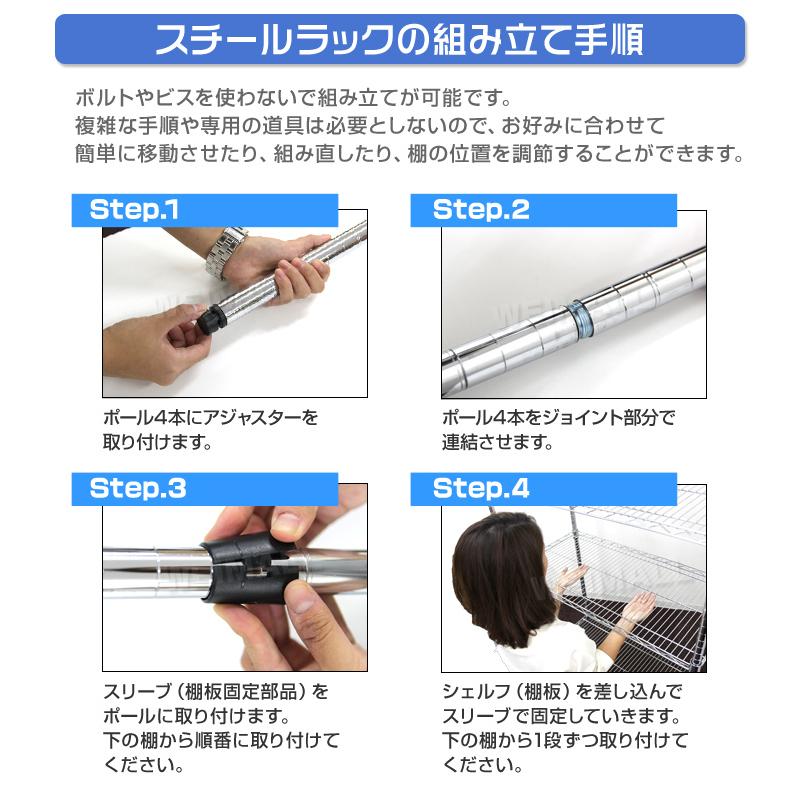 スチールラックの組み立て手順

ボルトやビスを使わないで組み立てが可能です。
複雑な手順や専用の道具は必要としないので、お好みに合わせて
簡単に移動させたり、組み直したり、棚の位置を調節することができます。

Step.1

ポール4本にアジャスターを取り付けます。

Step.2

ポール4本をジョイント部分で連結させます。

Step.3

スリーブ（棚板固定部品）をポールに取り付けます。
下の棚から順番に取り付けてください。

Step.4

シェルフ（棚板）を差し込んでスリーブで固定していきます。
下の棚から1段ずつ取り付けてください。