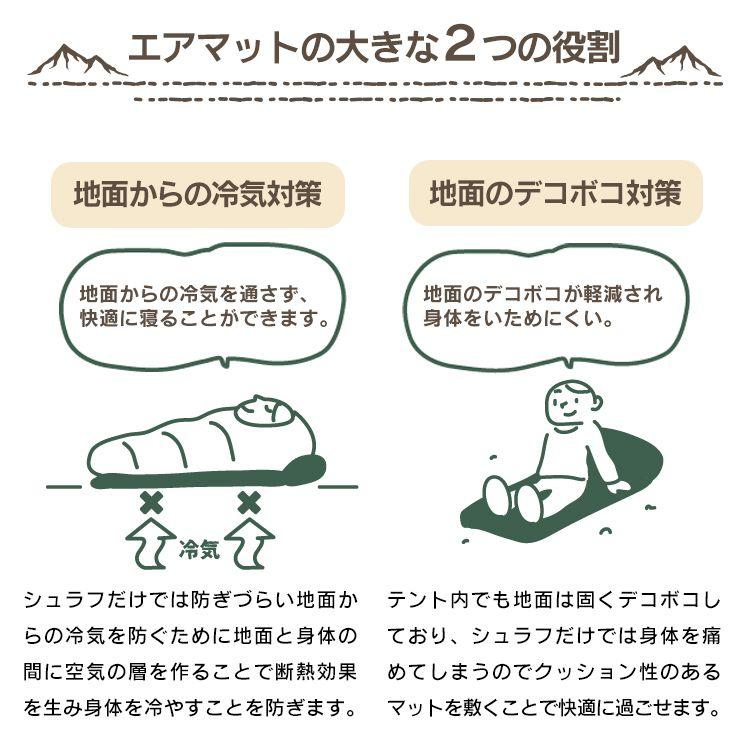 エアマットの大きな2つの役割

地面からの冷気対策

地面からの冷気を通さず、快適に寝ることができます。

冷気

シュラフだけでは防ぎづらい地面からの冷気を防ぐために地面と身体の間に空気の層を作ることで断熱効果を生み身体を冷やすことを防ぎます。

地面のデコボコ対策

地面のデコボコが軽減され身体をいためにくい。

テント内でも地面は固くデコボコしており、シュラフだけでは身体を痛めてしまうのでクッション性のあるマットを敷くことで快適に過ごせます。