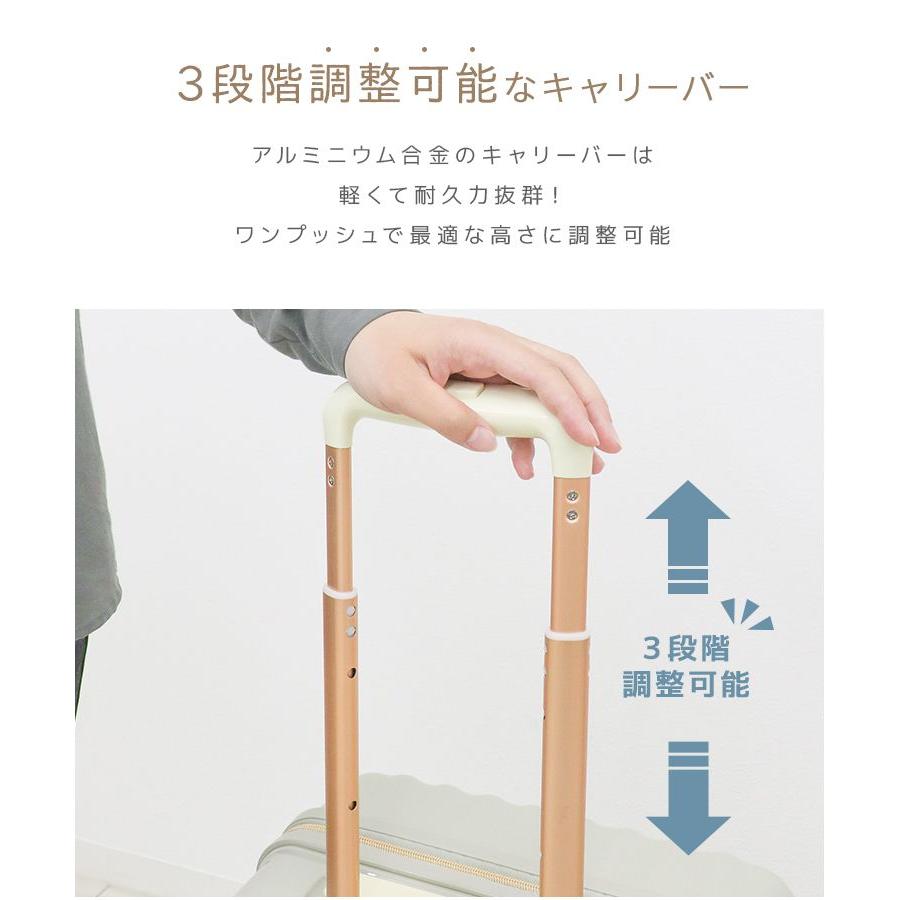 3段階調整可能なキャリーバー

アルミニウム合金のキャリーバーは
軽くて耐久力抜群！
ワンプッシュで最適な高さに調整可能

3段階
調整可能