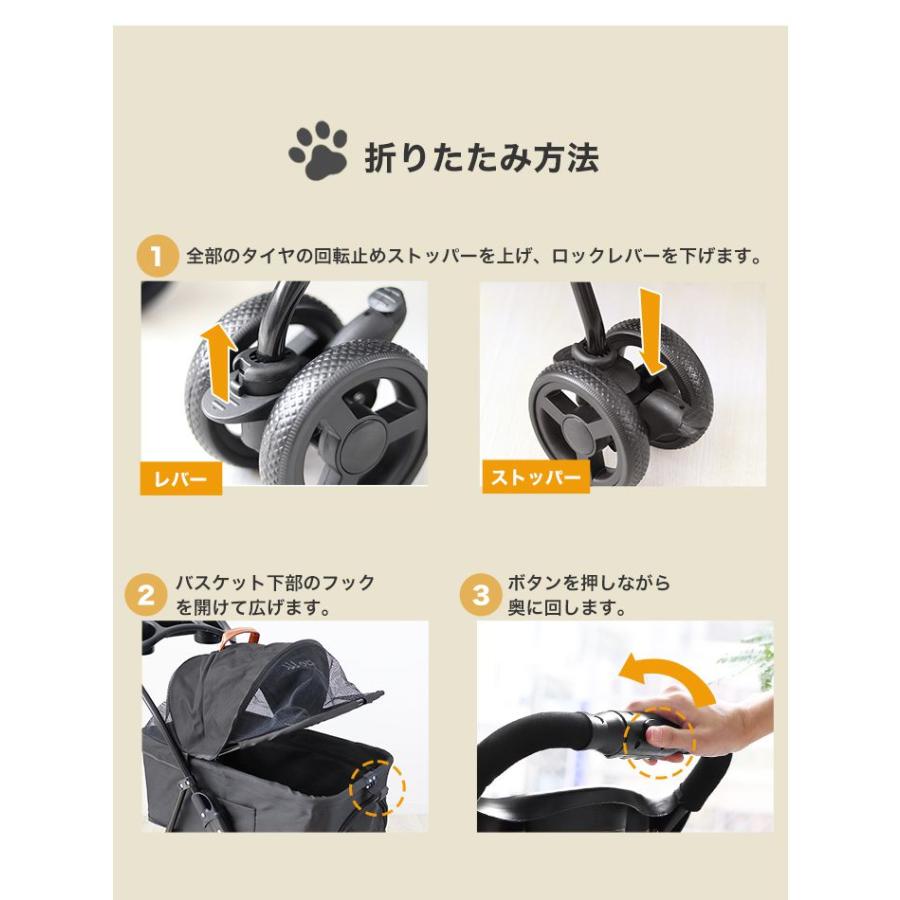 折りたたみ方法

1 全部のタイヤの回転止めストッパーを上げ、ロックレバーを下げます。

レバー

ストッパー

2 バスケット下部のフックを開けて広げます。

3 ボタンを押しながら奥に回します。