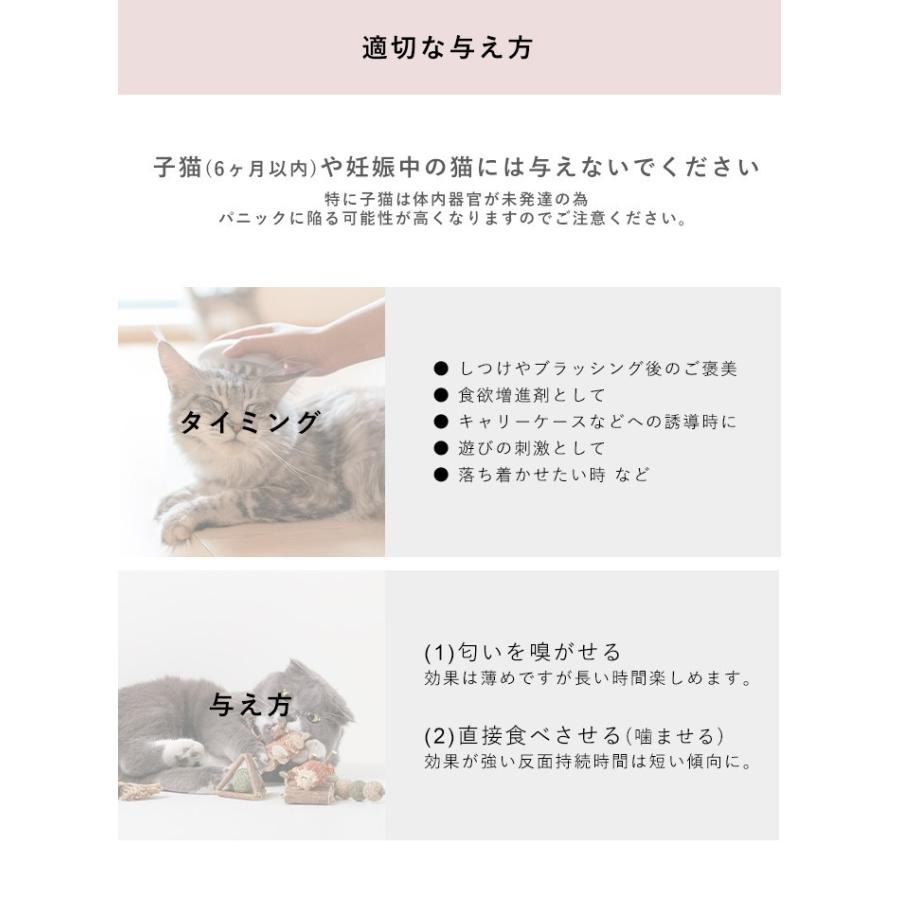 適切な与え方

子猫(6ヶ月以内)や妊娠中の猫には与えないでください
特に子猫は体内器官が未発達の為
パニックに陥る可能性が高くなりますのでご注意ください。

タイミング

● しつけやブラッシング後のご褒美
● 食欲増進剤として
● キャリーケースなどへの誘導時に
● 遊びの刺激として
● 落ち着かせたい時 など

与え方

(1)匂いを嗅がせる
効果は薄めですが長い時間楽しめます。

(2)直接食べさせる(噛ませる)
効果が強い反面持続時間は短い傾向に。