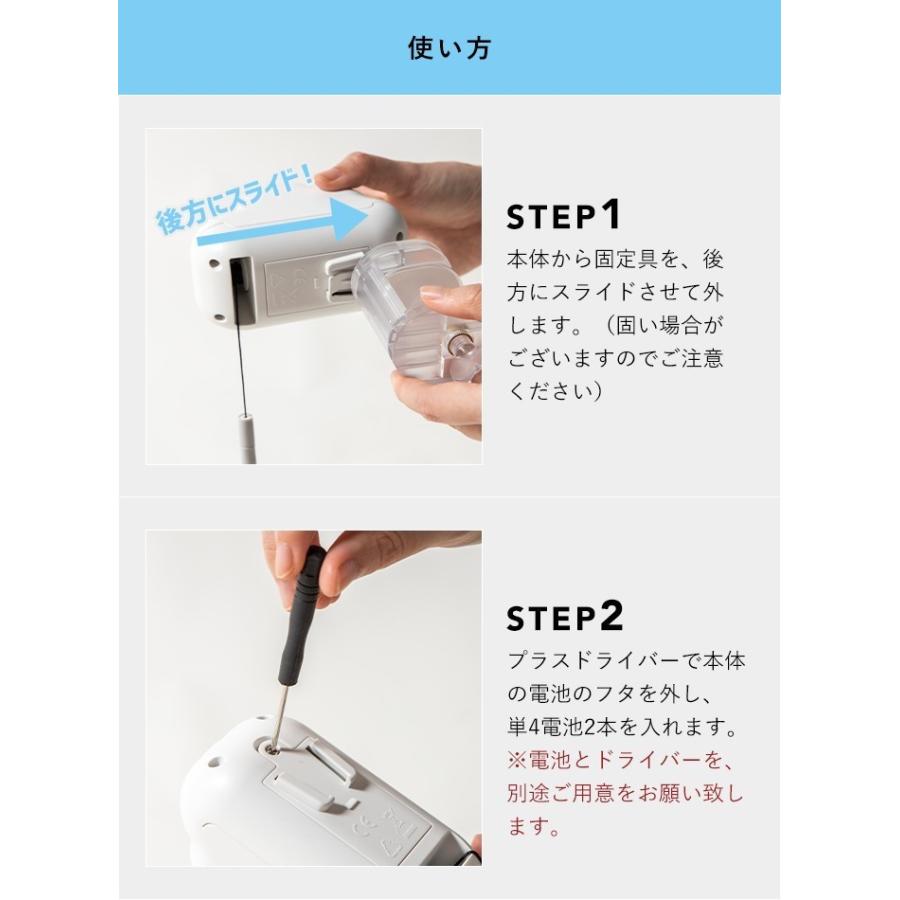 使い方

後方にスライド！

STEP1
本体から固定具を、後方にスライドさせて外します。（固い場合がございますのでご注意ください）

STEP2
プラスドライバーで本体の電池のフタを外し、単4電池2本を入れます。
※電池とドライバーを、別途ご用意をお願い致します。