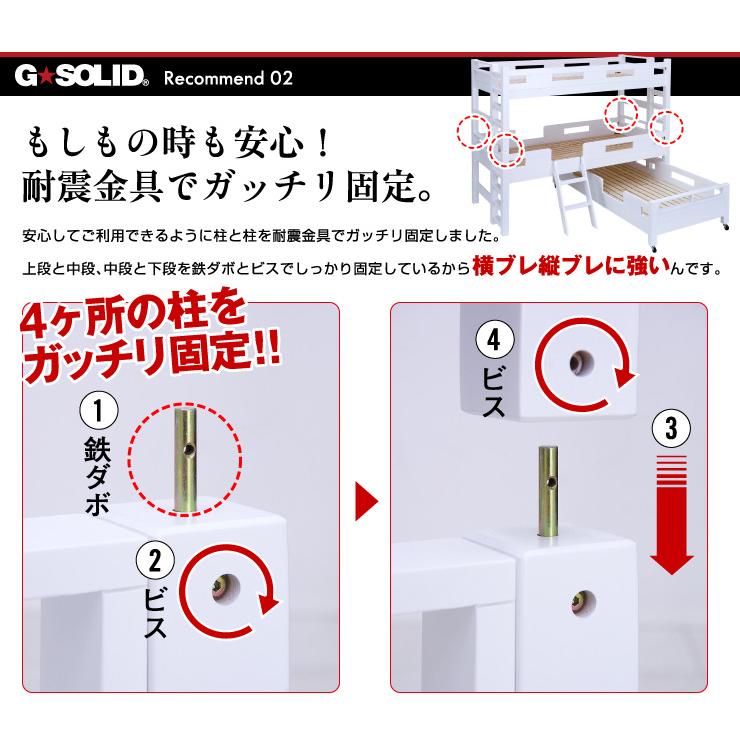 G★SOLID® Recommend 02

もしもの時も安心！
耐震金具でガッチリ固定。

安心してご利用できるように柱と柱を耐震金具でガッチリ固定しました。

上段と中段、中段と下段を鉄ダボとビスでしっかり固定しているから横ブレ縦ブレに強いんです。

4ヶ所の柱をガッチリ固定!!

1
鉄ダボ

2
ビス

4
ビス

3