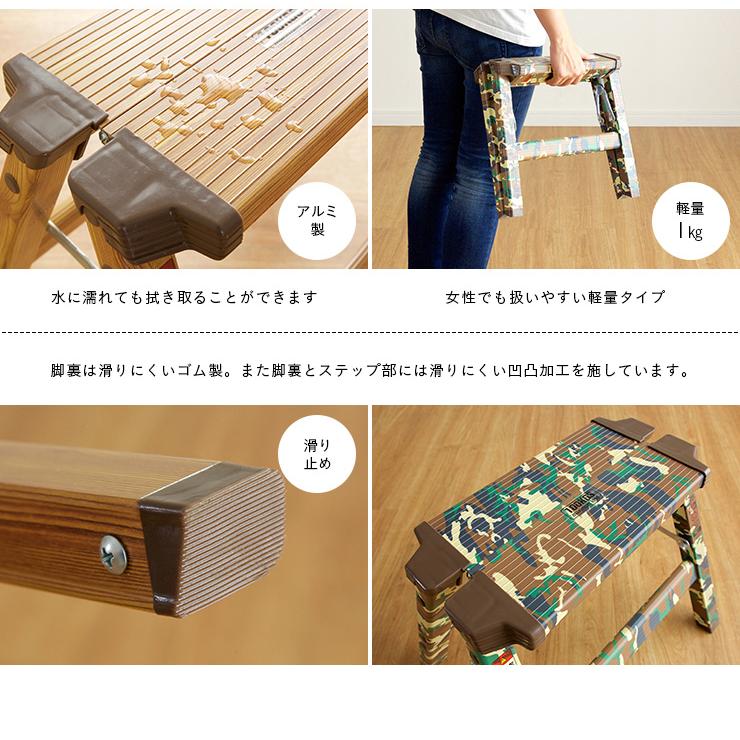 アルミ製

軽量
1kg

水に濡れても拭き取ることができます

女性でも扱いやすい軽量タイプ

脚裏は滑りにくいゴム製。また脚裏とステップ部には滑りにくい凹凸加工を施しています。

滑り止め