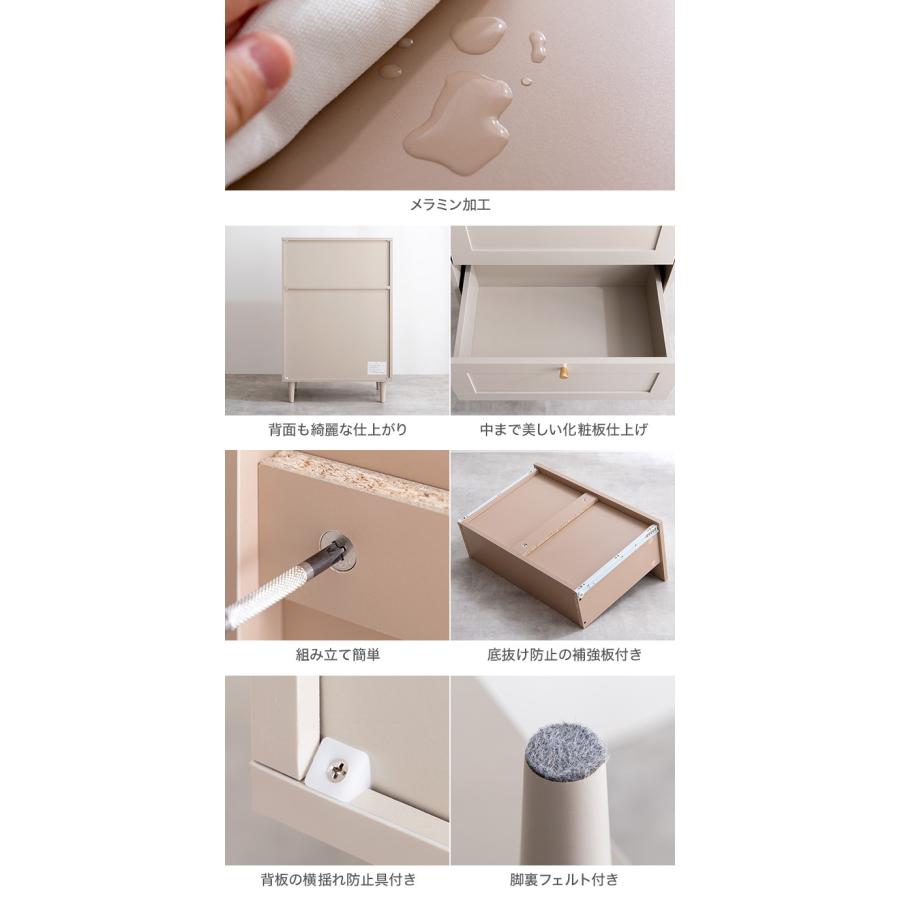 メラミン加工

背面も綺麗な仕上がり

中まで美しい化粧板仕上げ

組み立て簡単

底抜け防止の補強板付き

背板の横揺れ防止具付き

脚裏フェルト付き