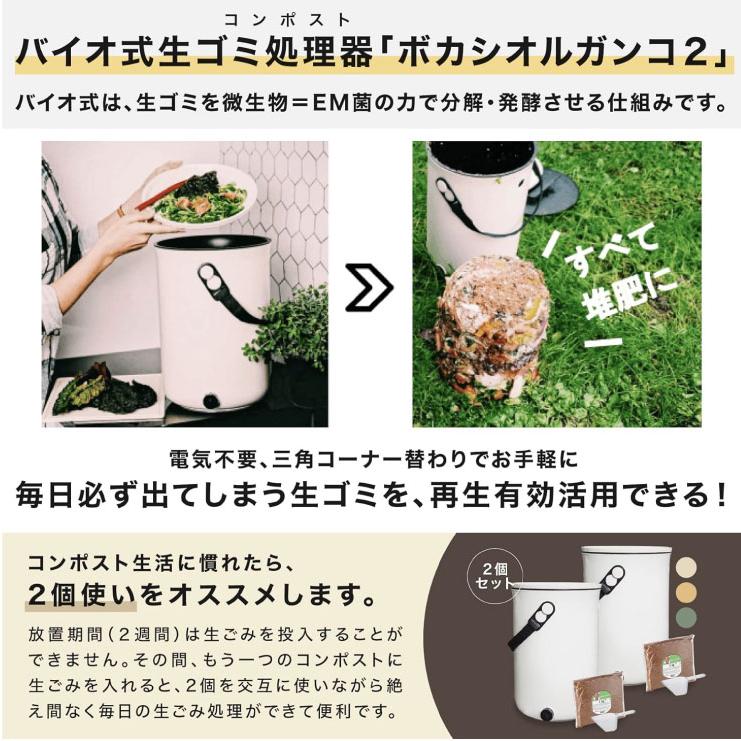 コンポスト
バイオ式生ゴミ処理器「ボカシオルガンコ2」

バイオ式は、生ゴミを微生物＝EM菌の力で分解・発酵させる仕組みです。

すべて堆肥に

電気不要、三角コーナー替わりでお手軽に
毎日必ず出てしまう生ゴミを、再生有効活用できる！

コンポスト生活に慣れたら、
2個使いをオススメします。

放置期間（2週間）は生ごみを投入することができません。その間、もう一つのコンポストに生ごみを入れると、2個を交互に使いながら絶え間なく毎日の生ごみ処理ができて便利です。

2個セット