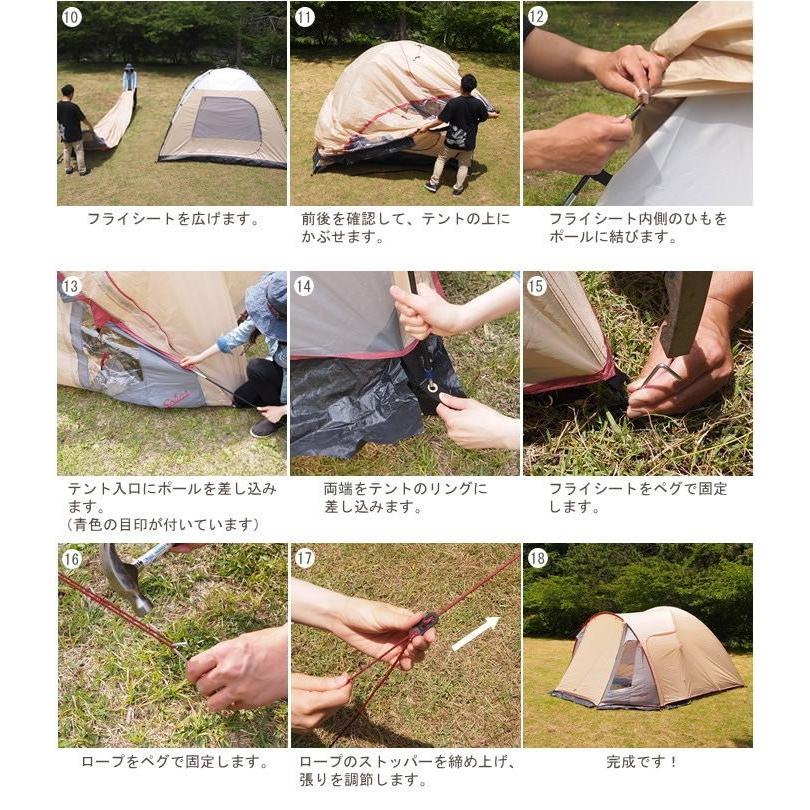 10
フライシートを広げます。

11
前後を確認して、テントの上にかぶせます。

12
フライシート内側のひもをポールに結びます。

13
テント入口にポールを差し込みます。
（青色の目印が付いています）

14
両端をテントのリングに差し込みます。

15
フライシートをペグで固定します。

16
ロープをペグで固定します。

17
ロープのストッパーを締め上げ、張りを調節します。

18
完成です！