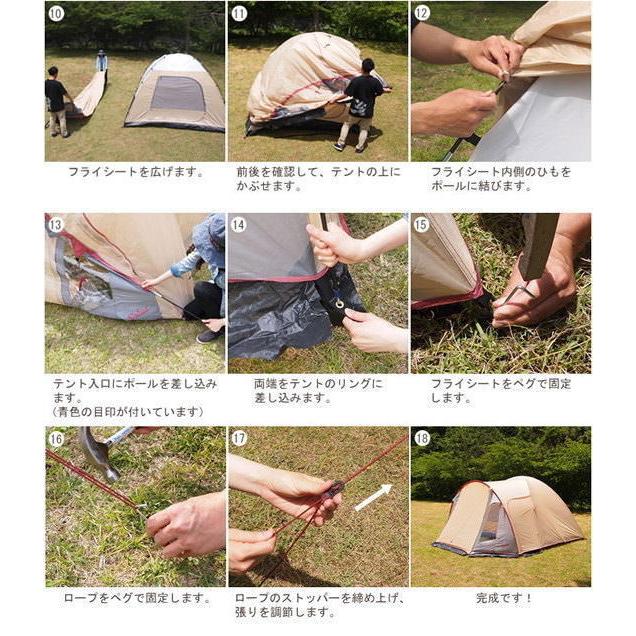 10

フライシートを広げます。

11

前後を確認して、テントの上にかぶせます。

12

フライシート内側のひもをポールに結びます。

13

テント入口にポールを差し込みます。
（青色の目印が付いています）

14

両端をテントのリングに差し込みます。

15

フライシートをペグで固定します。

16

ロープをペグで固定します。

17

ロープのストッパーを締め上げ、張りを調節します。

18

完成です！