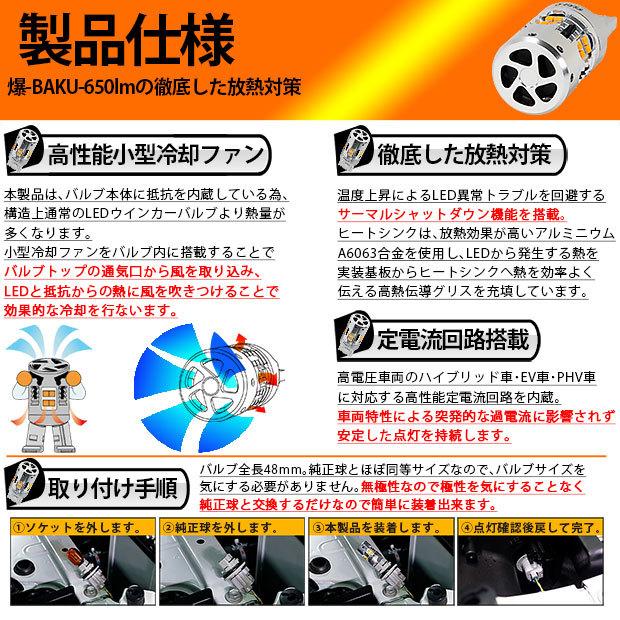 製品仕様

爆-BAKU-650lmの徹底した放熱対策

高性能小型冷却ファン

本製品は、バルブ本体に抵抗を内蔵している為、構造上通常のLEDウインカーバルブより熱量が多くなります。
小型冷却ファンをバルブ内に搭載することでバルブトップの通気口から風を取り込み、LEDと抵抗からの熱に風を吹きつけることで効果的な冷却を行ないます。

徹底した放熱対策

温度上昇によるLED異常トラブルを回避するサーマルシャットダウン機能を搭載。
ヒートシンクは、放熱効果が高いアルミニウムA6063合金を使用し、LEDから発生する熱を実装基板からヒートシンクへ熱を効率よく伝える高熱伝導グリスを充填しています。

定電流回路搭載

高電圧車両のハイブリッド車・EV車・PHV車に対応する高性能定電流回路を内蔵。
車両特性による突発的な過電流に影響されず安定した点灯を持続します。

取り付け手順

バルブ全長48mm。純正球とほぼ同等サイズなので、バルブサイズを気にする必要がありません。無極性なので極性を気にすることなく純正球と交換するだけなので簡単に装着出来ます。

①ソケットを外します。
②純正球を外します。
③本製品を装着します。
④点灯確認後戻して完了。