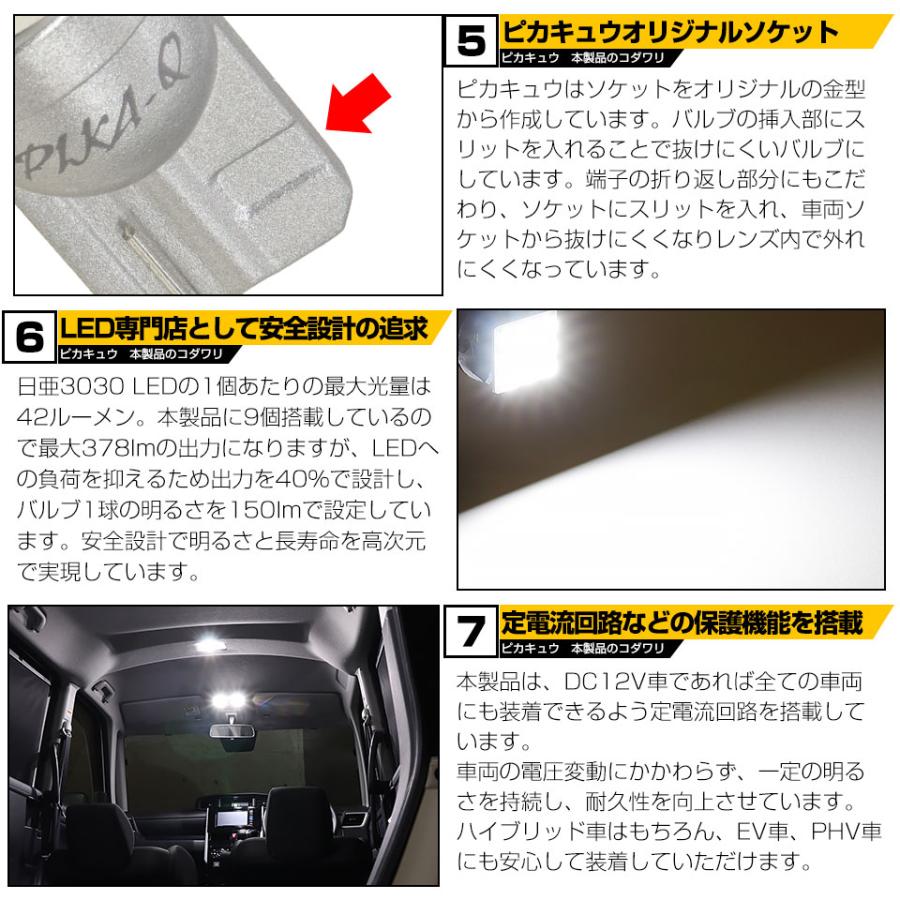 PIKA-Q

5 ピカキュウオリジナルソケット
ピカキュウ 本製品のコダワリ

ピカキュウはソケットをオリジナルの金型から作成しています。バルブの挿入部にスリットを入れることで抜けにくいバルブにしています。端子の折り返し部分にもこだわり、ソケットにスリットを入れ、車両ソケットから抜けにくくなりレンズ内で外れにくくなっています。

6 LED専門店として安全設計の追求
ピカキュウ 本製品のコダワリ

日亜3030 LEDの1個あたりの最大光量は42ルーメン。本製品に9個搭載しているので最大378lmの出力になりますが、LEDへの負荷を抑えるため出力を40%で設計し、バルブ1球の明るさを150lmで設定しています。安全設計で明るさと長寿命を高次元で実現しています。

7 定電流回路などの保護機能を搭載
ピカキュウ 本製品のコダワリ

本製品は、DC12V車であれば全ての車両にも装着できるよう定電流回路を搭載しています。
車両の電圧変動にかかわらず、一定の明るさを持続し、耐久性を向上させています。
ハイブリッド車はもちろん、EV車、PHV車にも安心して装着していただけます。