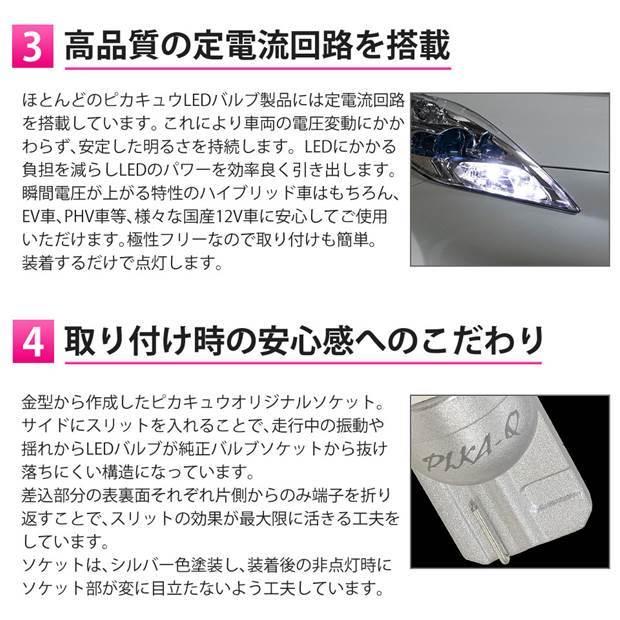 3 高品質の定電流回路を搭載

ほとんどのピカキュウLEDバルブ製品には定電流回路を搭載しています。これにより車両の電圧変動にかかわらず、安定した明るさを持続します。LEDにかかる負担を減らしLEDのパワーを効率良く引き出します。瞬間電圧が上がる特性のハイブリッド車はもちろん、EV車、PHV車等、様々な国産12V車に安心してご使用いただけます。極性フリーなので取り付けも簡単。装着するだけで点灯します。

4 取り付け時の安心感へのこだわり

金型から作成したピカキュウオリジナルソケット。サイドにスリットを入れることで、走行中の振動や揺れからLEDバルブが純正バルブソケットから抜け落ちにくい構造になっています。
差込部分の表裏面それぞれ片側からのみ端子を折り返すことで、スリットの効果が最大限に活きる工夫をしています。
ソケットは、シルバー色塗装し、装着後の非点灯時にソケット部が変に目立たないよう工夫しています。

PIKA-Q