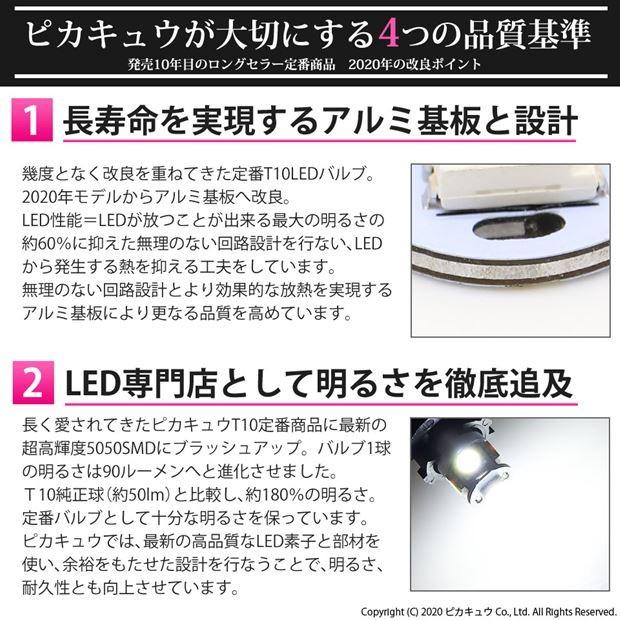 ピカキュウが大切にする4つの品質基準
発売10年目のロングセラー定番商品　2020年の改良ポイント

1 長寿命を実現するアルミ基板と設計

幾度となく改良を重ねてきた定番T10LEDバルブ。2020年モデルからアルミ基板へ改良。LED性能＝LEDが放つことが出来る最大の明るさの約60%に抑えた無理のない回路設計を行ない、LEDから発生する熱を抑える工夫をしています。無理のない回路設計とより効果的な放熱を実現するアルミ基板により更なる品質を高めています。

2 LED専門店として明るさを徹底追及

長く愛されてきたピカキュウT10定番商品に最新の超高輝度5050SMDにブラッシュアップ。バルブ1球の明るさは90ルーメンへと進化させました。Ｔ10純正球（約50lm）と比較し、約180%の明るさ。定番バルブとして十分な明るさを保っています。ピカキュウでは、最新の高品質なLED素子と部材を使い、余裕をもたせた設計を行なうことで、明るさ、耐久性とも向上させています。

Copyright (C) 2020 ピカキュウ Co., Ltd. All Rights Reserved.