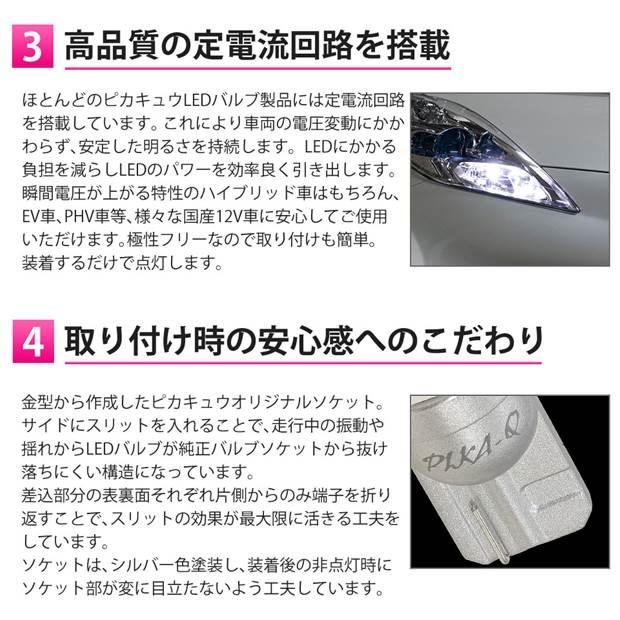 3 高品質の定電流回路を搭載

ほとんどのピカキュウLEDバルブ製品には定電流回路を搭載しています。これにより車両の電圧変動にかかわらず、安定した明るさを持続します。LEDにかかる負担を減らしLEDのパワーを効率良く引き出します。瞬間電圧が上がる特性のハイブリッド車はもちろん、EV車、PHV車等、様々な国産12V車に安心してご使用いただけます。極性フリーなので取り付けも簡単。装着するだけで点灯します。

4 取り付け時の安心感へのこだわり

金型から作成したピカキュウオリジナルソケット。サイドにスリットを入れることで、走行中の振動や揺れからLEDバルブが純正バルブソケットから抜け落ちにくい構造になっています。
差込部分の表裏面それぞれ片側からのみ端子を折り返すことで、スリットの効果が最大限に活きる工夫をしています。
ソケットは、シルバー色塗装し、装着後の非点灯時にソケット部が変に目立たないよう工夫しています。

PIKA-Q