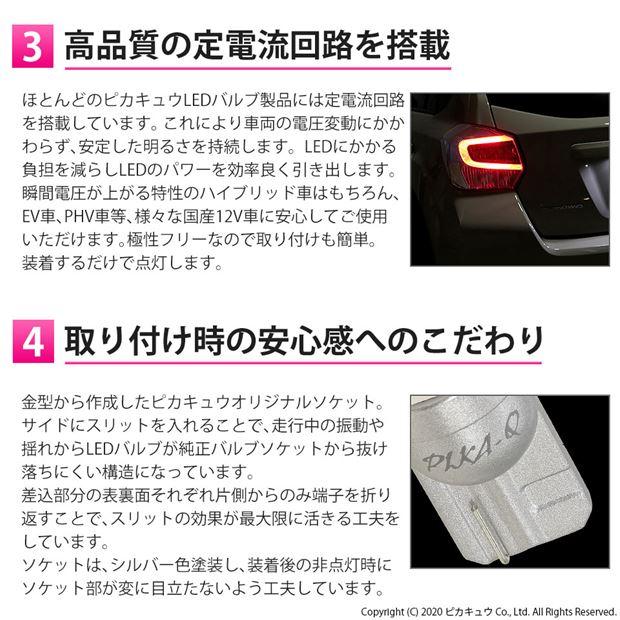 3 高品質の定電流回路を搭載

ほとんどのピカキュウLEDバルブ製品には定電流回路を搭載しています。これにより車両の電圧変動にかかわらず、安定した明るさを持続します。LEDにかかる負担を減らしLEDのパワーを効率良く引き出します。瞬間電圧が上がる特性のハイブリッド車はもちろん、EV車、PHV車等、様々な国産12V車に安心してご使用いただけます。極性フリーなので取り付けも簡単。装着するだけで点灯します。

4 取り付け時の安心感へのこだわり

金型から作成したピカキュウオリジナルソケット。サイドにスリットを入れることで、走行中の振動や揺れからLEDバルブが純正バルブソケットから抜け落ちにくい構造になっています。
差込部分の表裏面それぞれ片側からのみ端子を折り返すことで、スリットの効果が最大限に活きる工夫をしています。
ソケットは、シルバー色塗装し、装着後の非点灯時にソケット部が変に目立たないよう工夫しています。

PIKA-Q

Copyright (C) 2020 ピカキュウ Co., Ltd. All Rights Reserved.