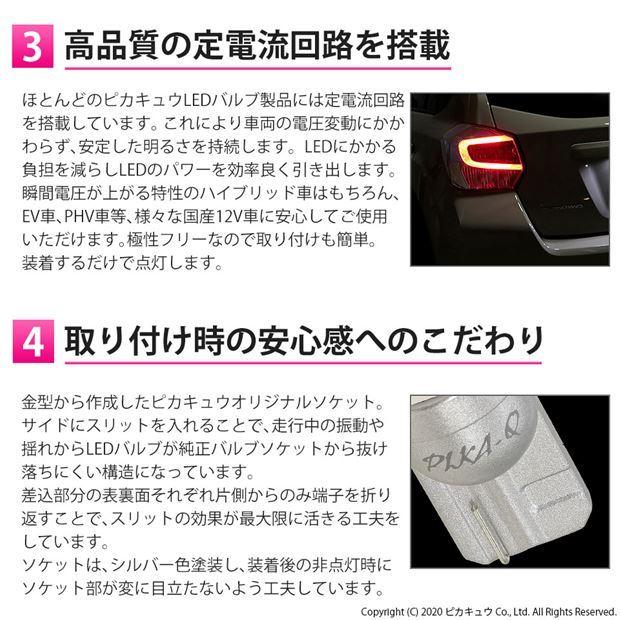 3 高品質の定電流回路を搭載

ほとんどのピカキュウLEDバルブ製品には定電流回路を搭載しています。これにより車両の電圧変動にかかわらず、安定した明るさを持続します。LEDにかかる負担を減らしLEDのパワーを効率良く引き出します。瞬間電圧が上がる特性のハイブリッド車はもちろん、EV車、PHV車等、様々な国産12V車に安心してご使用いただけます。極性フリーなので取り付けも簡単。装着するだけで点灯します。

4 取り付け時の安心感へのこだわり

金型から作成したピカキュウオリジナルソケット。サイドにスリットを入れることで、走行中の振動や揺れからLEDバルブが純正バルブソケットから抜け落ちにくい構造になっています。
差込部分の表裏面それぞれ片側からのみ端子を折り返すことで、スリットの効果が最大限に活きる工夫をしています。
ソケットは、シルバー色塗装し、装着後の非点灯時にソケット部が変に目立たないよう工夫しています。

PIKA-Q

Copyright (C) 2020 ピカキュウ Co., Ltd. All Rights Reserved.