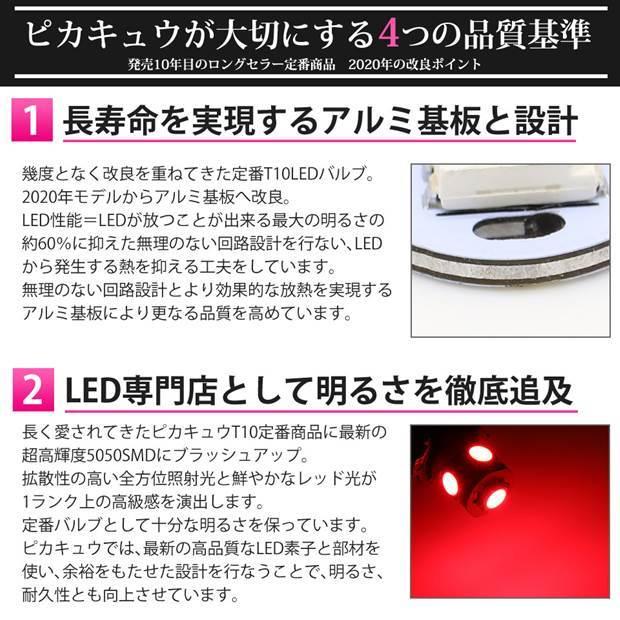 ピカキュウが大切にする4つの品質基準
発売10年目のロングセラー定番商品　2020年の改良ポイント

1 長寿命を実現するアルミ基板と設計

幾度となく改良を重ねてきた定番T10LEDバルブ。
2020年モデルからアルミ基板へ改良。
LED性能＝LEDが放つことが出来る最大の明るさの約60%に抑えた無理のない回路設計を行ない、LEDから発生する熱を抑える工夫をしています。
無理のない回路設計とより効果的な放熱を実現するアルミ基板により更なる品質を高めています。

2 LED専門店として明るさを徹底追及

長く愛されてきたピカキュウT10定番商品に最新の超高輝度5050SMDにブラッシュアップ。
拡散性の高い全方位照射光と鮮やかなレッド光が1ランク上の高級感を演出します。
定番バルブとして十分な明るさを保っています。
ピカキュウでは、最新の高品質なLED素子と部材を使い、余裕をもたせた設計を行なうことで、明るさ、耐久性とも向上させています。