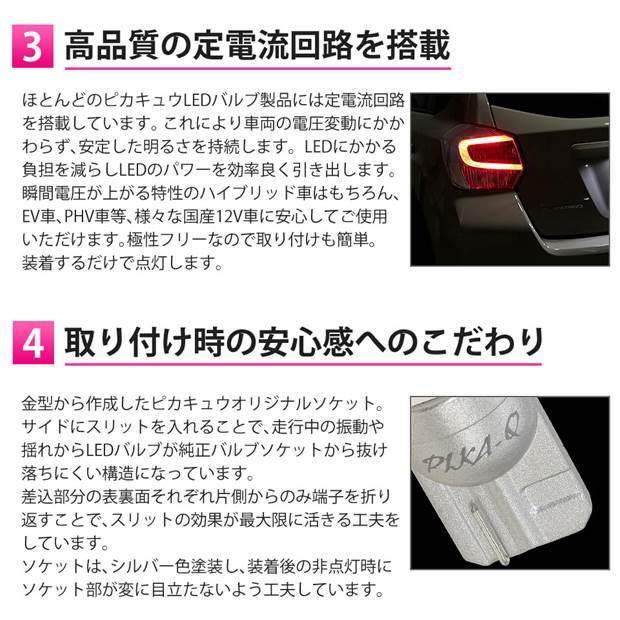 3 高品質の定電流回路を搭載

ほとんどのピカキュウLEDバルブ製品には定電流回路を搭載しています。これにより車両の電圧変動にかかわらず、安定した明るさを持続します。LEDにかかる負担を減らしLEDのパワーを効率良く引き出します。瞬間電圧が上がる特性のハイブリッド車はもちろん、EV車、PHV車等、様々な国産12V車に安心してご使用いただけます。極性フリーなので取り付けも簡単。装着するだけで点灯します。

4 取り付け時の安心感へのこだわり

金型から作成したピカキュウオリジナルソケット。サイドにスリットを入れることで、走行中の振動や揺れからLEDバルブが純正バルブソケットから抜け落ちにくい構造になっています。
差込部分の表裏面それぞれ片側からのみ端子を折り返すことで、スリットの効果が最大限に活きる工夫をしています。
ソケットは、シルバー色塗装し、装着後の非点灯時にソケット部が変に目立たないよう工夫しています。

PIKA-Q