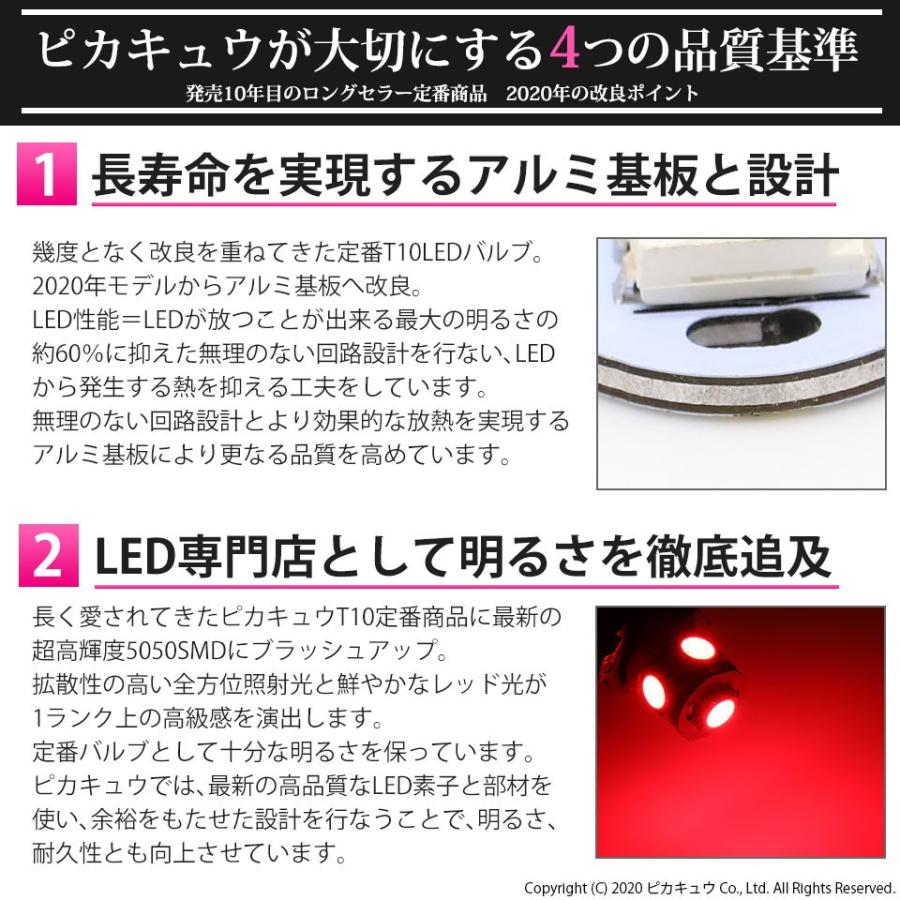 ピカキュウが大切にする4つの品質基準
発売10年目のロングセラー定番商品　2020年の改良ポイント

1 長寿命を実現するアルミ基板と設計

幾度となく改良を重ねてきた定番T10LEDバルブ。
2020年モデルからアルミ基板へ改良。
LED性能＝LEDが放つことが出来る最大の明るさの約60%に抑えた無理のない回路設計を行ない、LEDから発生する熱を抑える工夫をしています。
無理のない回路設計とより効果的な放熱を実現するアルミ基板により更なる品質を高めています。

2 LED専門店として明るさを徹底追及

長く愛されてきたピカキュウT10定番商品に最新の超高輝度5050SMDにブラッシュアップ。
拡散性の高い全方位照射光と鮮やかなレッド光が1ランク上の高級感を演出します。
定番バルブとして十分な明るさを保っています。
ピカキュウでは、最新の高品質なLED素子と部材を使い、余裕をもたせた設計を行なうことで、明るさ、耐久性とも向上させています。

Copyright (C) 2020 ピカキュウ Co., Ltd. All Rights Reserved.