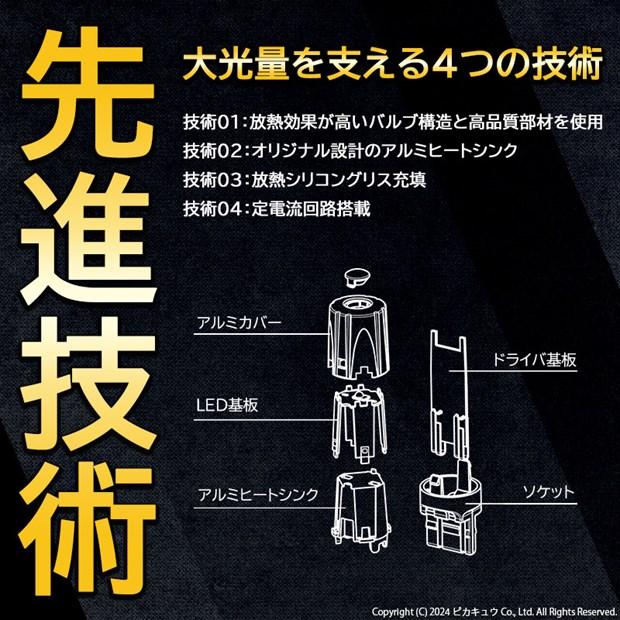 先進技術

大光量を支える4つの技術

技術01：放熱効果が高いバルブ構造と高品質部材を使用
技術02：オリジナル設計のアルミヒートシンク
技術03：放熱シリコングリス充填
技術04：定電流回路搭載

アルミカバー

LED基板

アルミヒートシンク

ドライバ基板

ソケット

Copyright (C) 2024 ピカキュウ Co., Ltd. All Rights Reserved.