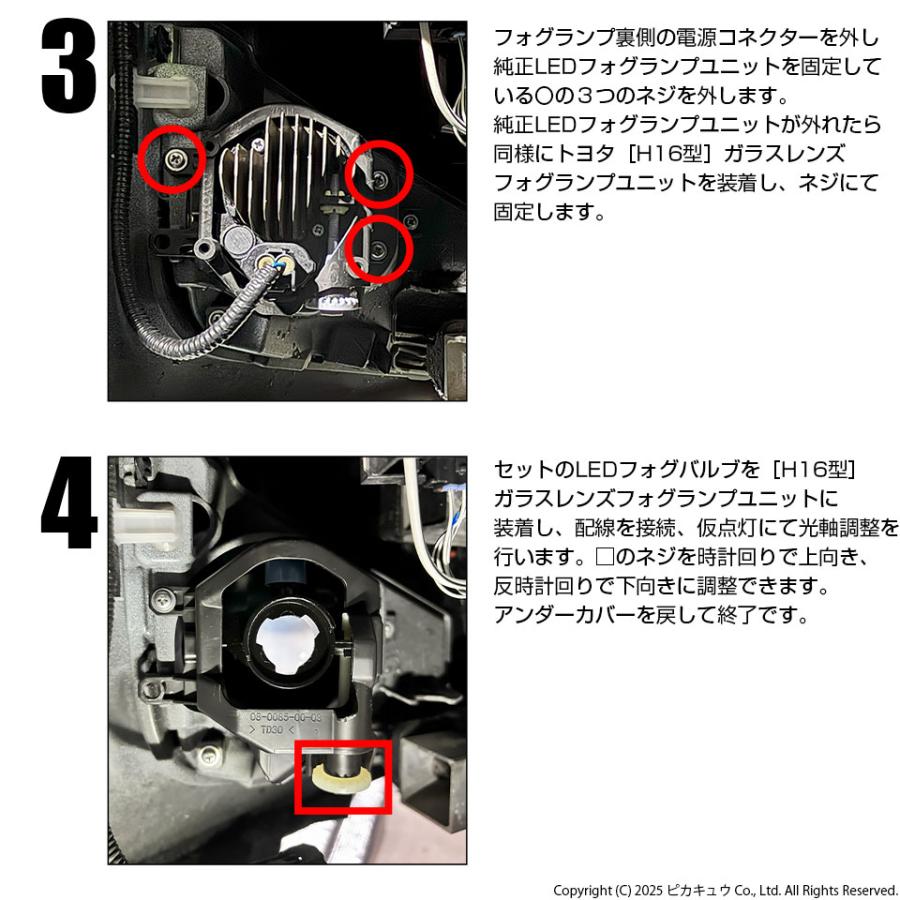 3

フォグランプ裏側の電源コネクターを外し純正LEDフォグランプユニットを固定している○の３つのネジを外します。
純正LEDフォグランプユニットが外れたら同様にトヨタ［H16型］ガラスレンズフォグランプユニットを装着し、ネジにて固定します。

4

08-0085-00-03
> TD30 <

セットのLEDフォグバルブを［H16型］ガラスレンズフォグランプユニットに装着し、配線を接続、仮点灯にて光軸調整を行います。□のネジを時計回りで上向き、反時計回りで下向きに調整できます。
アンダーカバーを戻して終了です。

Copyright (C) 2025 ピカキュウ Co., Ltd. All Rights Reserved.