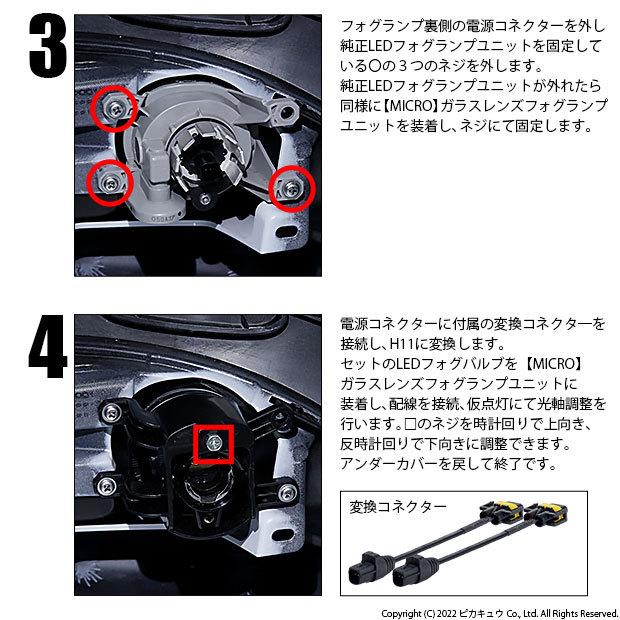 3

フォグランプ裏側の電源コネクターを外し純正LEDフォグランプユニットを固定している○の３つのネジを外します。
純正LEDフォグランプユニットが外れたら同様に【MICRO】ガラスレンズフォグランプユニットを装着し、ネジにて固定します。

4

電源コネクターに付属の変換コネクターを接続し、H11に変換します。
セットのLEDフォグバルブを【MICRO】ガラスレンズフォグランプユニットに装着し、配線を接続、仮点灯にて光軸調整を行います。□のネジを時計回りで上向き、反時計回りで下向きに調整できます。
アンダーカバーを戻して終了です。

変換コネクター

Copyright (C) 2022 ピカキュウ Co., Ltd. All Rights Reserved.