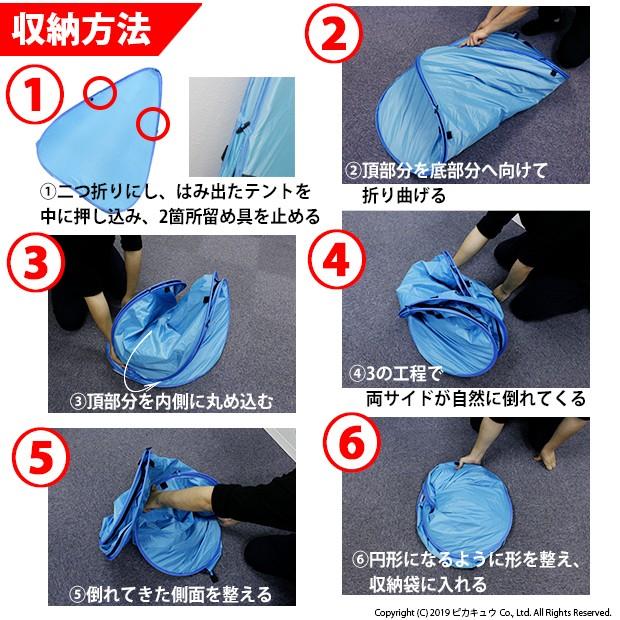 収納方法

1

①二つ折りにし、はみ出たテントを中に押し込み、2箇所留め具を止める

2

②頂部分を底部分へ向けて折り曲げる

3

③頂部分を内側に丸め込む

4

④3の工程で両サイドが自然に倒れてくる

5

⑤倒れてきた側面を整える

6

⑥円形になるように形を整え、収納袋に入れる

Copyright (C) 2019 ピカキュウ Co., Ltd. All Rights Reserved.