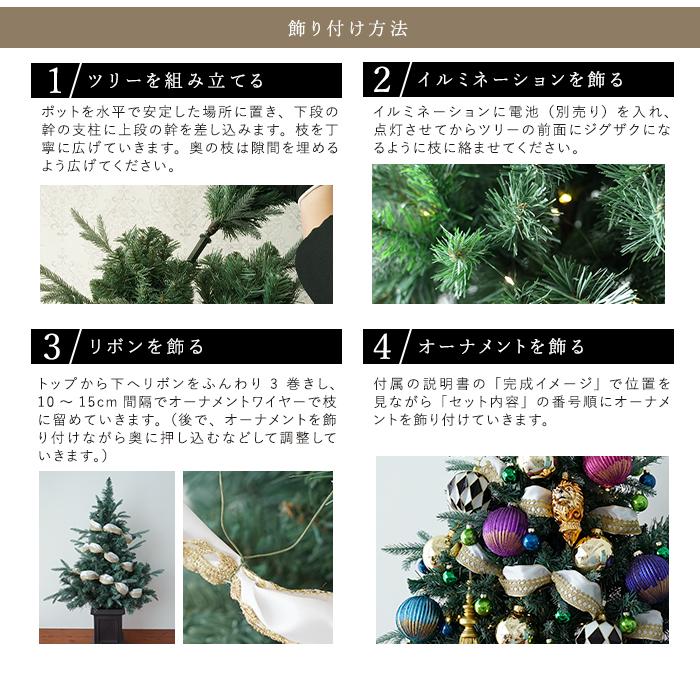 飾り付け方法

1 ツリーを組み立てる

ポットを水平で安定した場所に置き、下段の幹の支柱に上段の幹を差し込みます。枝を丁寧に広げていきます。奥の枝は隙間を埋めるよう広げてください。

2 イルミネーションを飾る

イルミネーションに電池（別売り）を入れ、点灯させてからツリーの前面にジグザクになるように枝に絡ませてください。

3 リボンを飾る

トップから下へリボンをふんわり 3 巻きし、10 ～ 15cm 間隔でオーナメントワイヤーで枝に留めていきます。（後で、オーナメントを飾り付けながら奥に押し込むなどして調整していきます。）

4 オーナメントを飾る

付属の説明書の「完成イメージ」で位置を見ながら「セット内容」の番号順にオーナメントを飾り付けていきます。